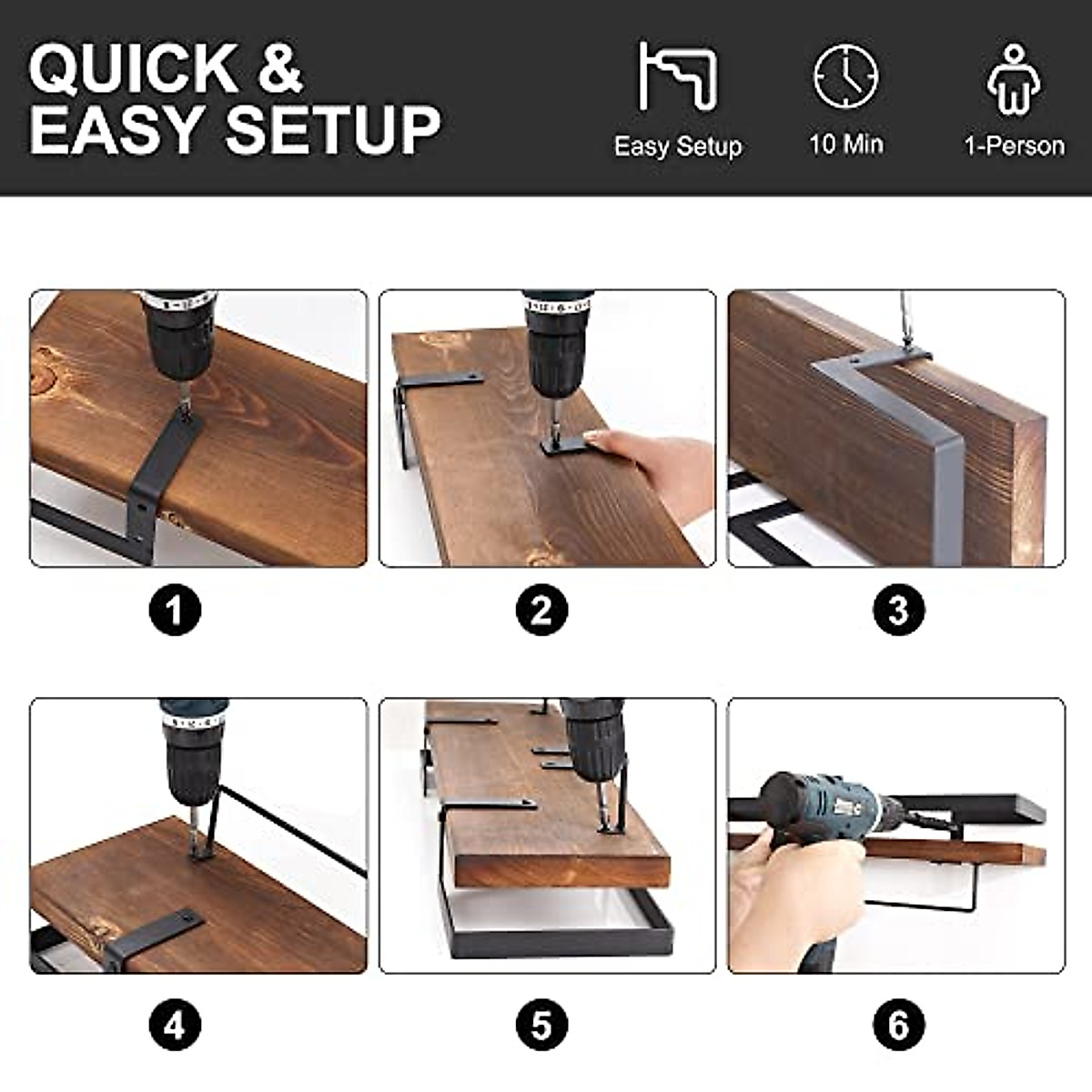 QUICK & EASY SETUP

Easy Setup

10 Min

1-Person

1

2

3

4

5

6