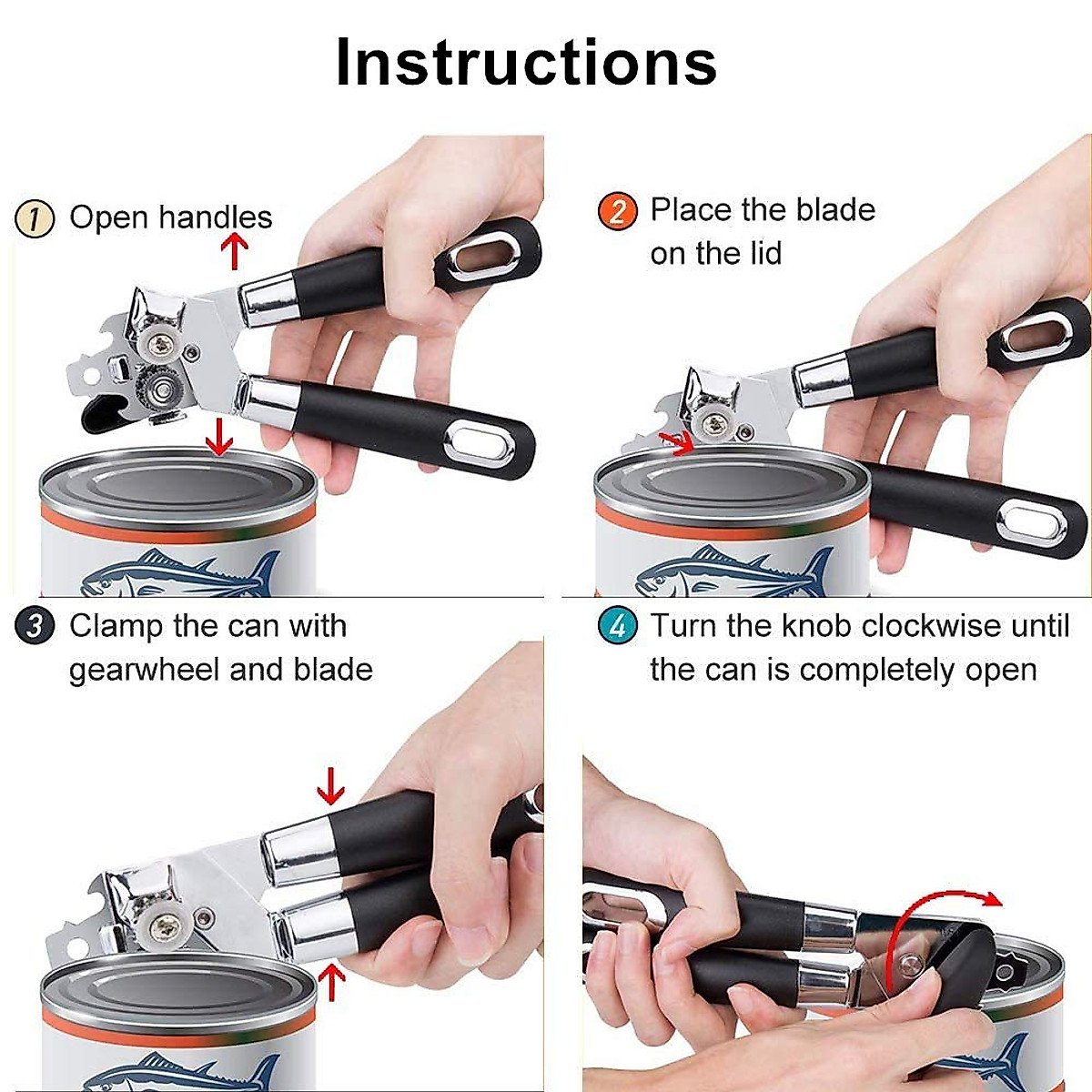 Instructions

1 Open handles

2 Place the blade on the lid

3 Clamp the can with gearwheel and blade

4 Turn the knob clockwise until the can is completely open