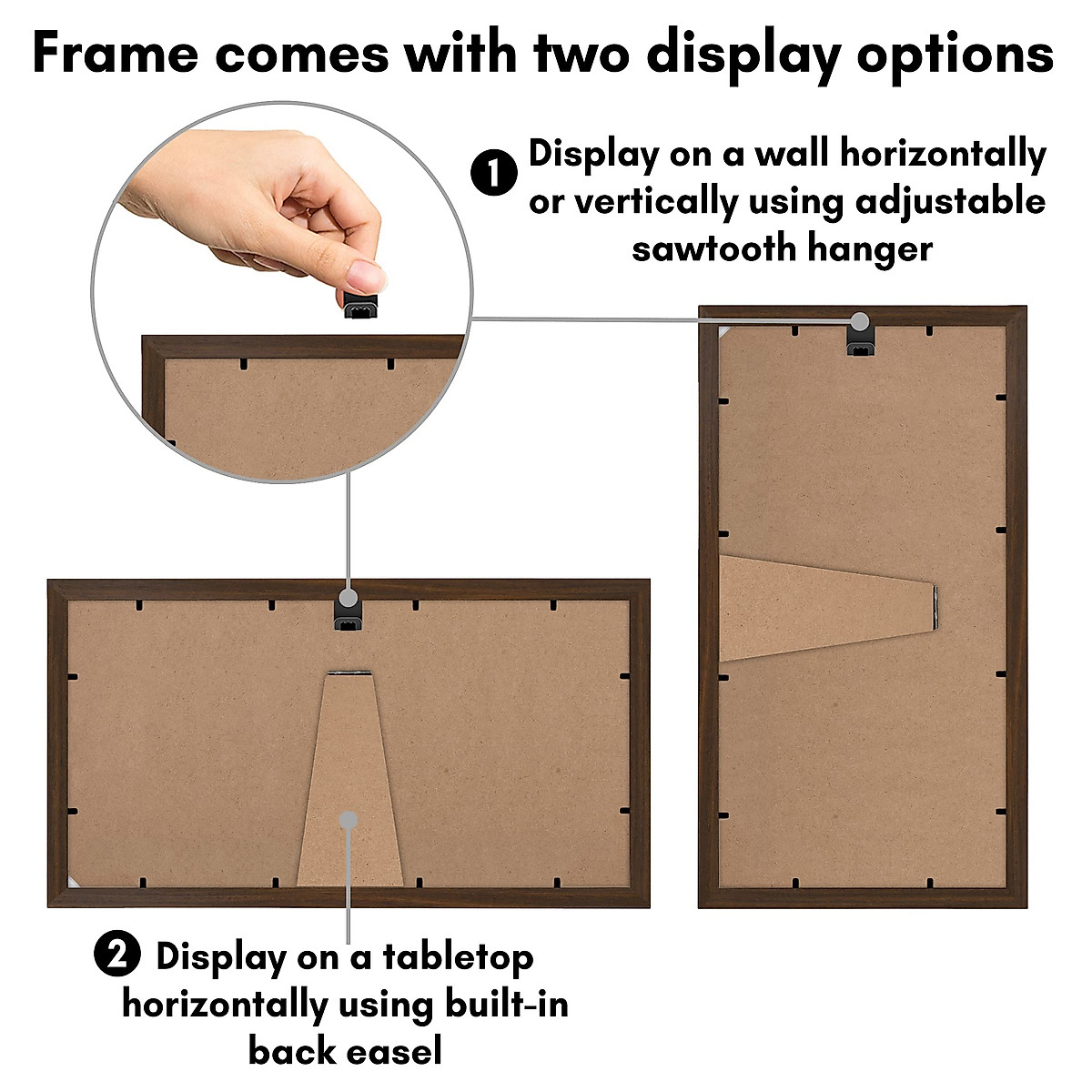 Frame comes with two display options

1 Display on a wall horizontally or vertically using adjustable sawtooth hanger

2 Display on a tabletop horizontally using built-in back easel