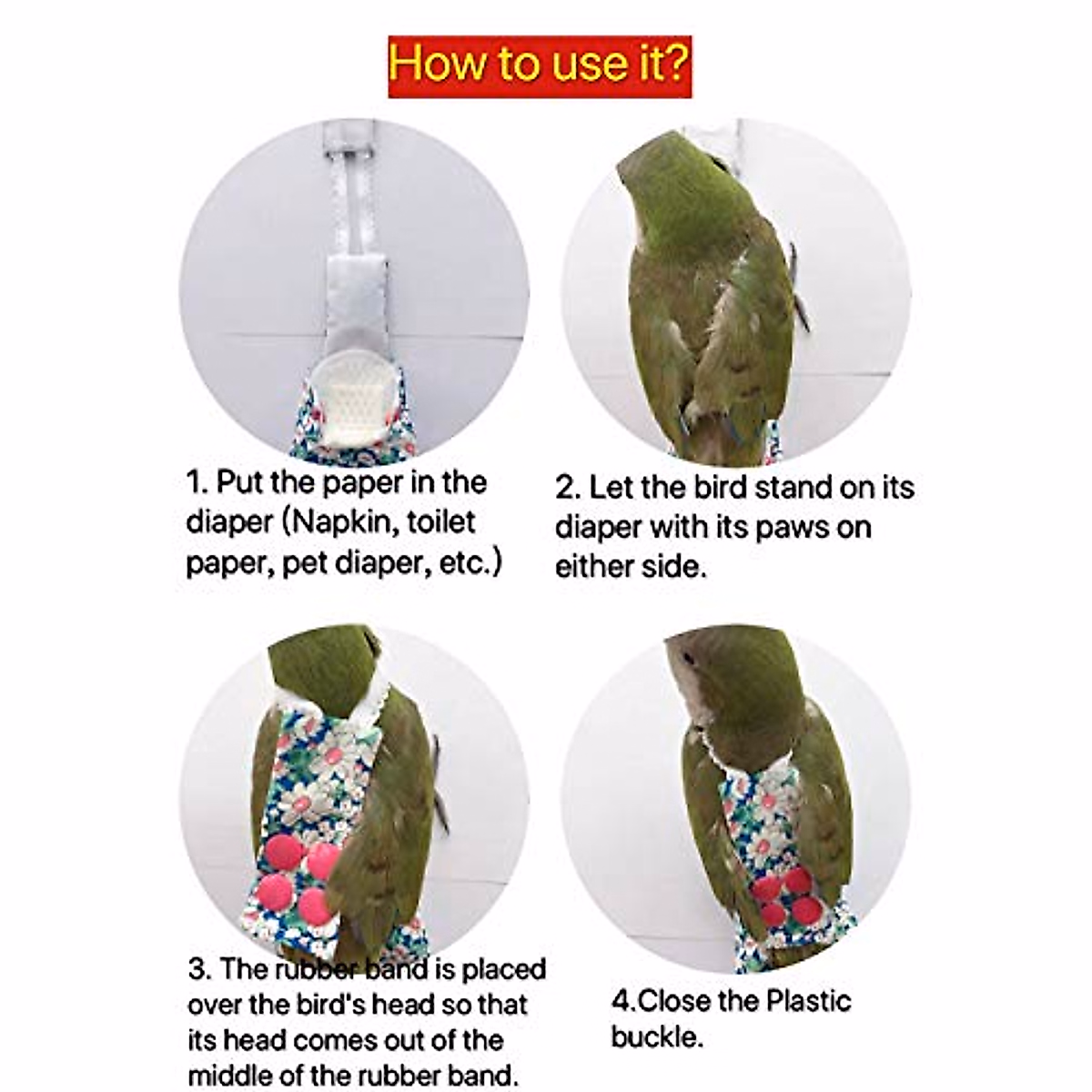 How to use it?

1. Put the paper in the diaper (Napkin, toilet paper, pet diaper, etc.)

2. Let the bird stand on its diaper with its paws on either side.

3. The rubber band is placed over the bird's head so that its head comes out of the middle of the rubber band.

4.Close the Plastic buckle.