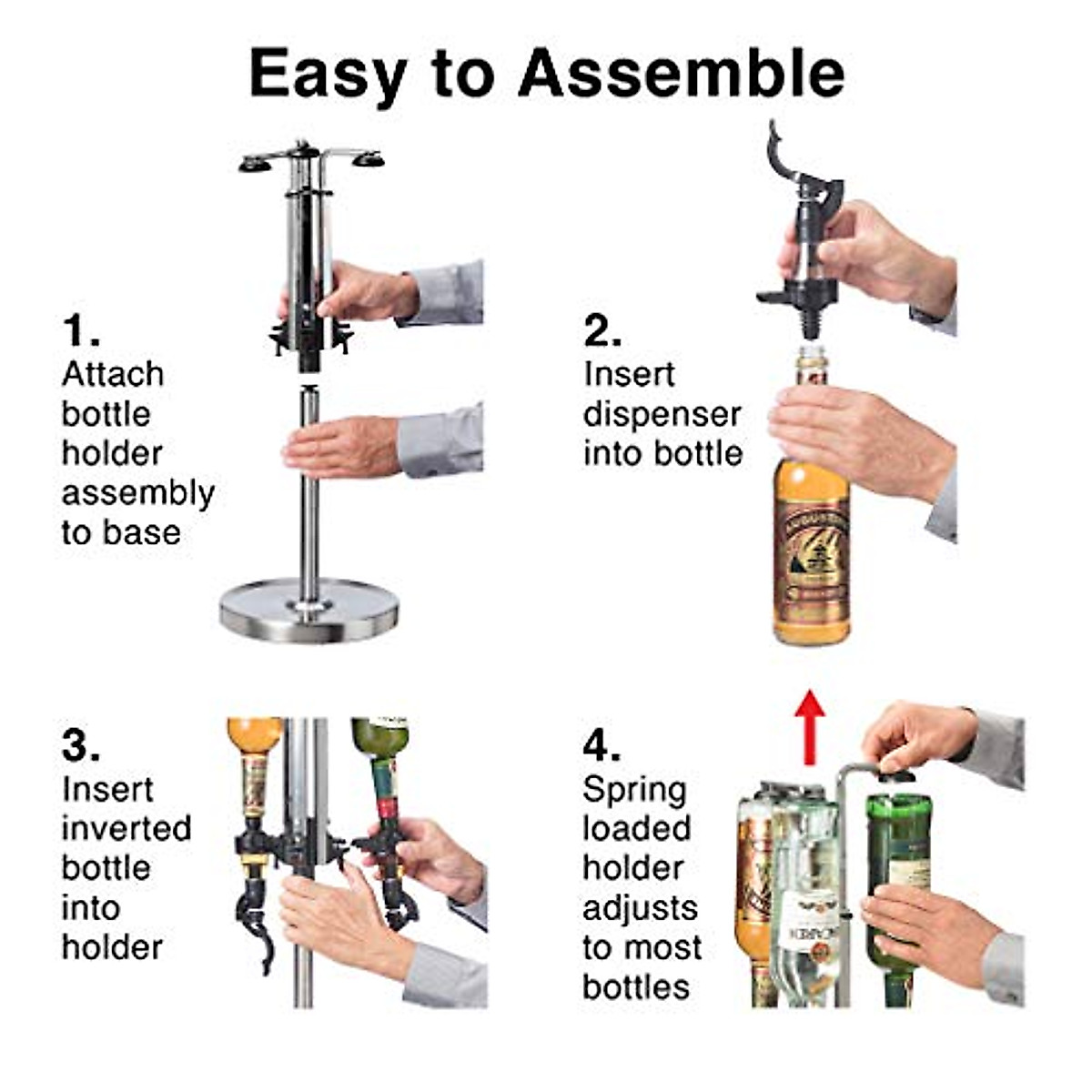 Easy to Assemble

1.
Attach bottle holder assembly to base

2.
Insert dispenser into bottle

3.
Insert inverted bottle into holder

4.
Spring loaded holder adjusts to most bottles