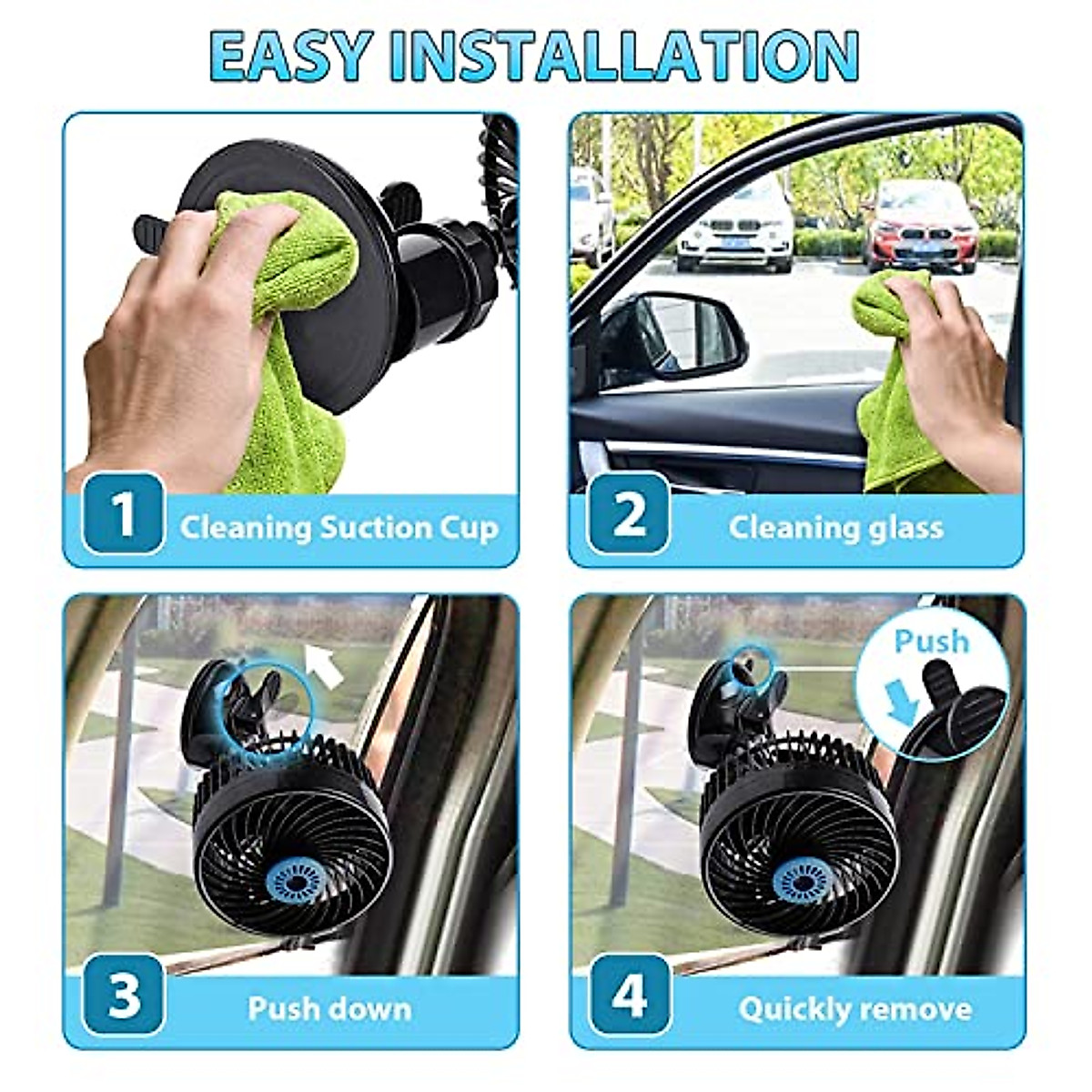 EASY INSTALLATION

1 Cleaning Suction Cup

2 Cleaning glass

3 Push down

Push

4 Quickly remove