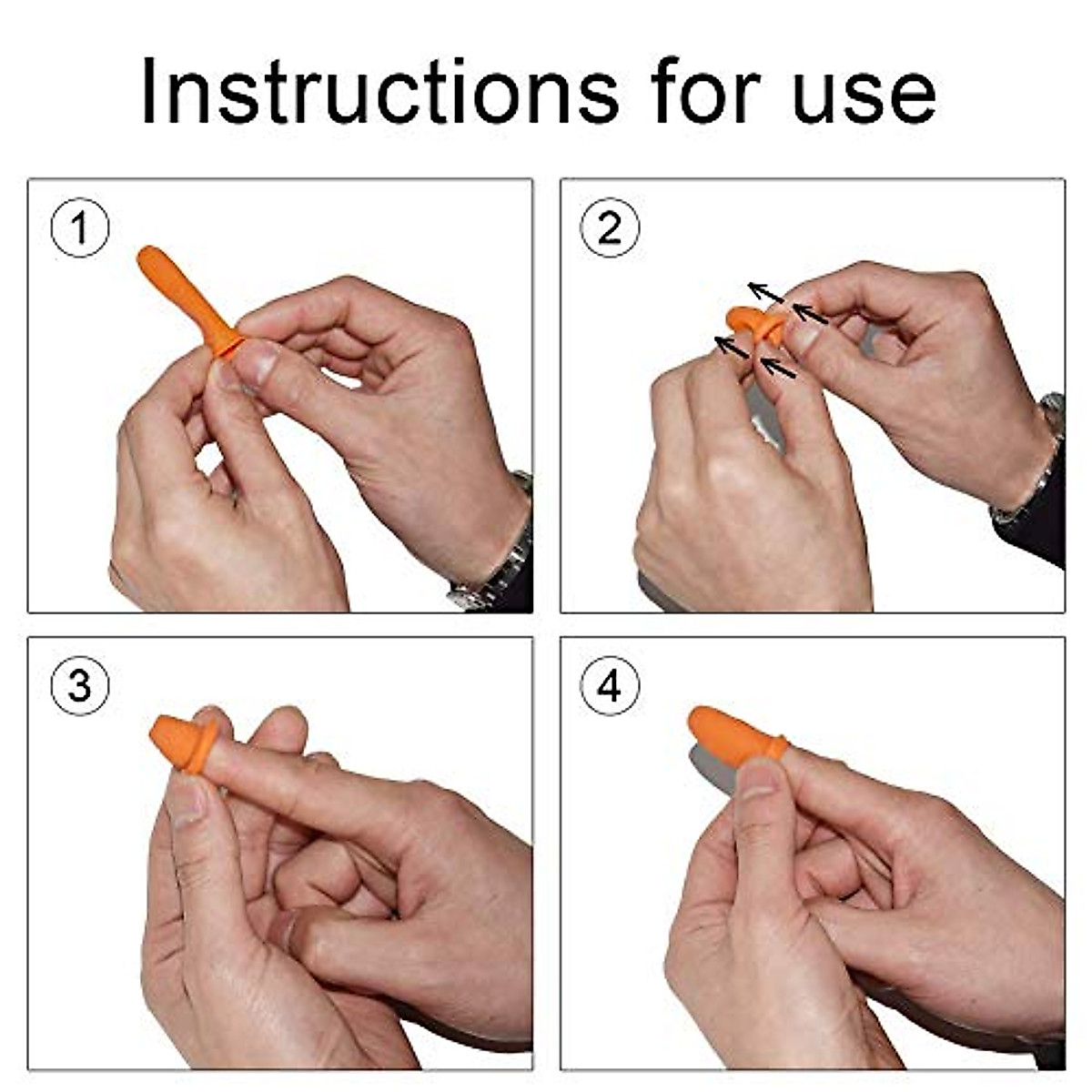 Instructions for use

1

2

3

4