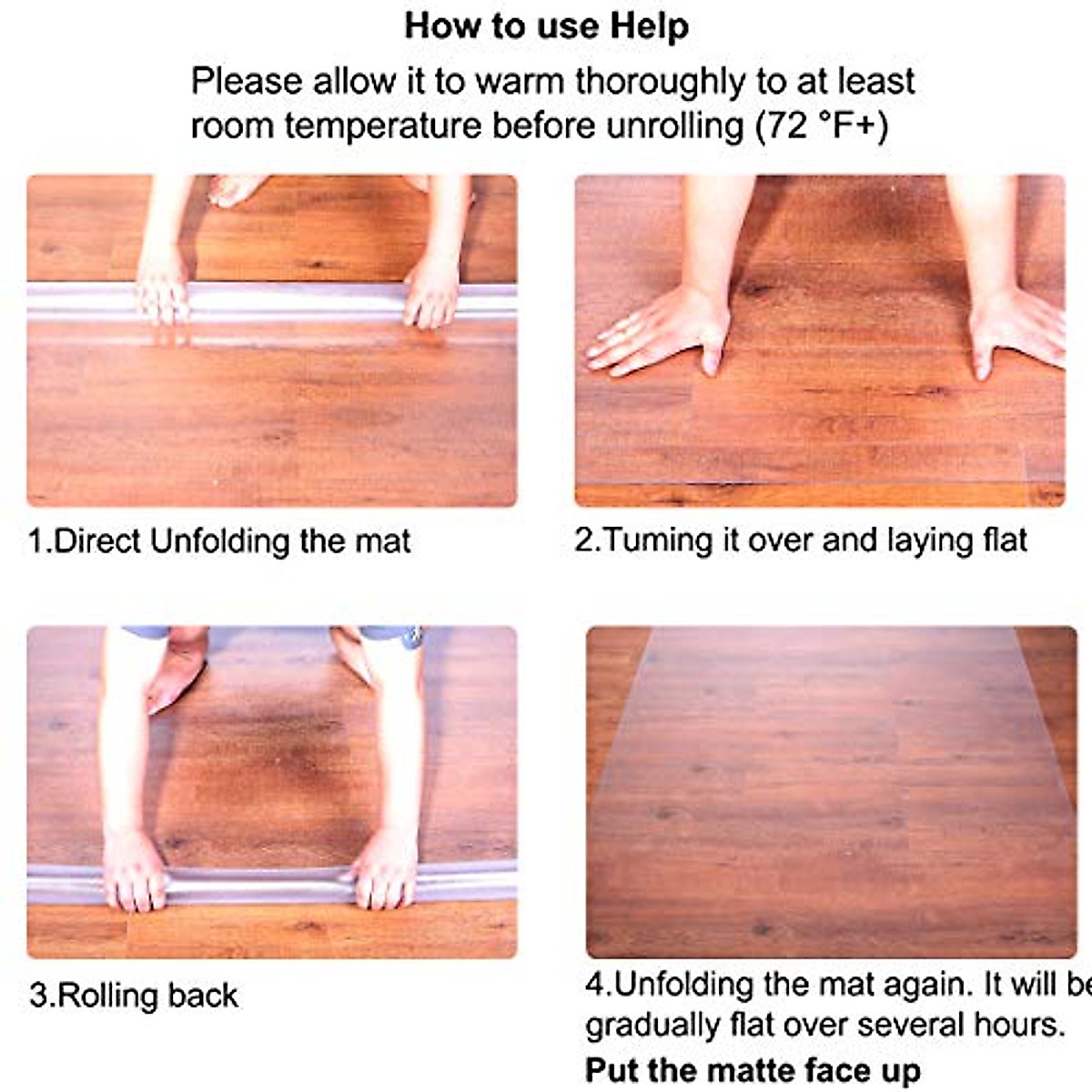 How to use Help

Please allow it to warm thoroughly to at least room temperature before unrolling (72 °F+)

1.Direct Unfolding the mat

2.Tuming it over and laying flat

3.Rolling back

4.Unfolding the mat again. It will be gradually flat over several hours.

Put the matte face up