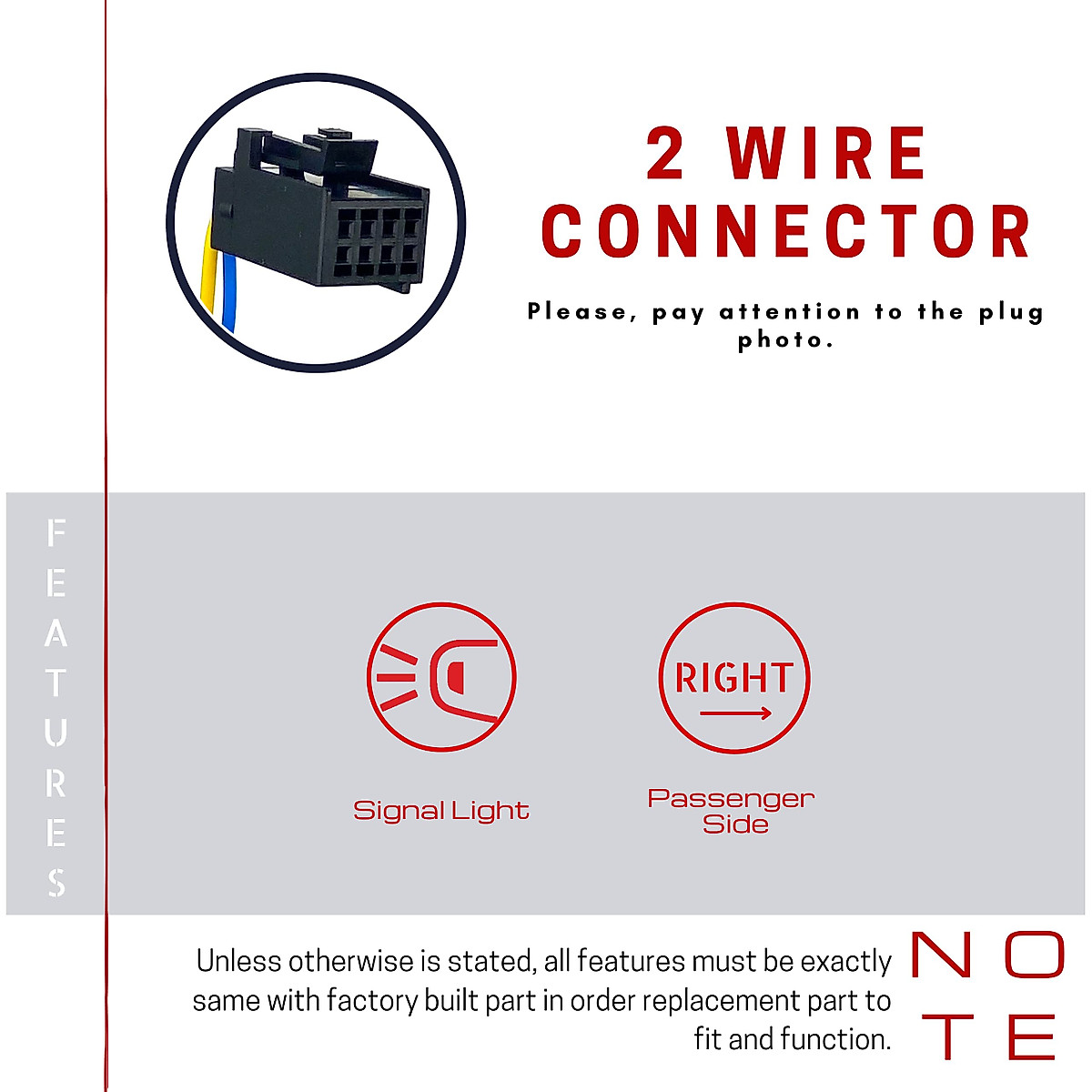 2 WIRE CONNECTOR

Please, pay attention to the plug photo.

FEATURES

RIGHT

Signal Light

Passenger Side

Unless otherwise is stated, all features must be exactly same with factory built part in order replacement part to fit and function.

NOTE