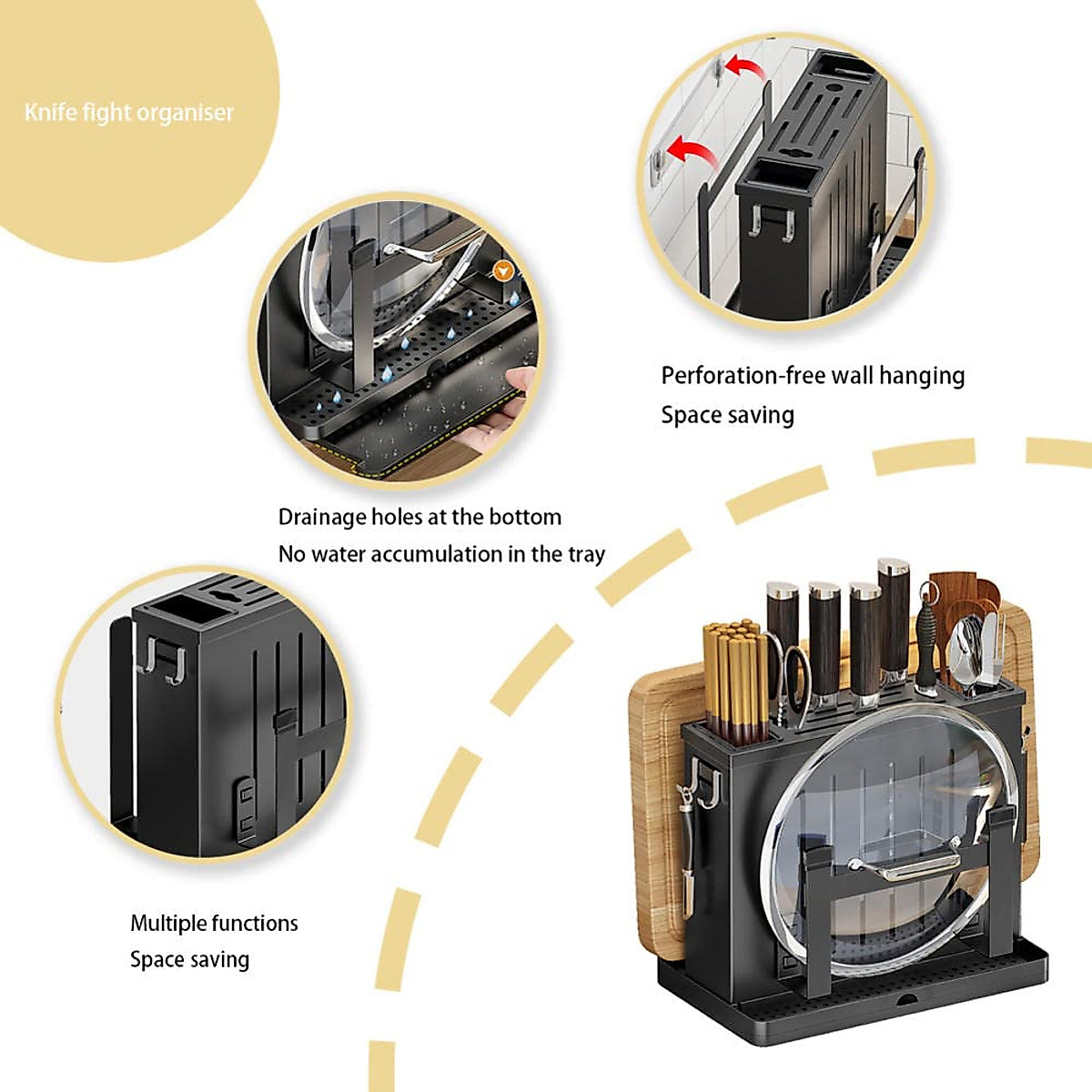 Knife fight organiser

Perforation-free wall hanging
Space saving

Drainage holes at the bottom
No water accumulation in the tray

Multiple functions
Space saving