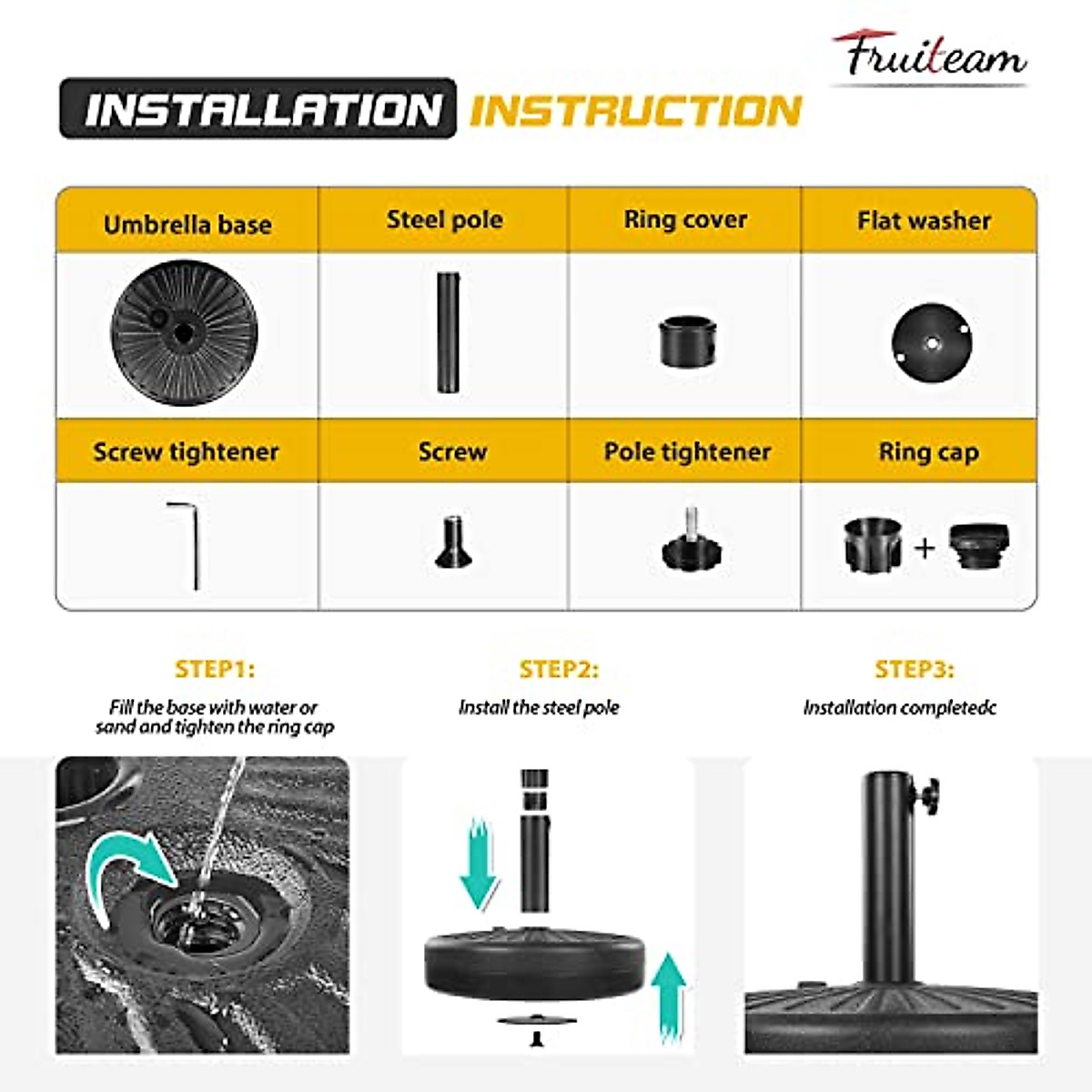 Fruiteam

INSTALLATION INSTRUCTION

| Umbrella base | Steel pole | Ring cover | Flat washer |
|---|---|---|---|
| | | | |
| Screw tightener | Screw | Pole tightener | Ring cap |
| | | | + |

STEP1:

Fill the base with water or sand and tighten the ring cap

STEP2:

Install the steel pole

STEP3:

Installation completedc