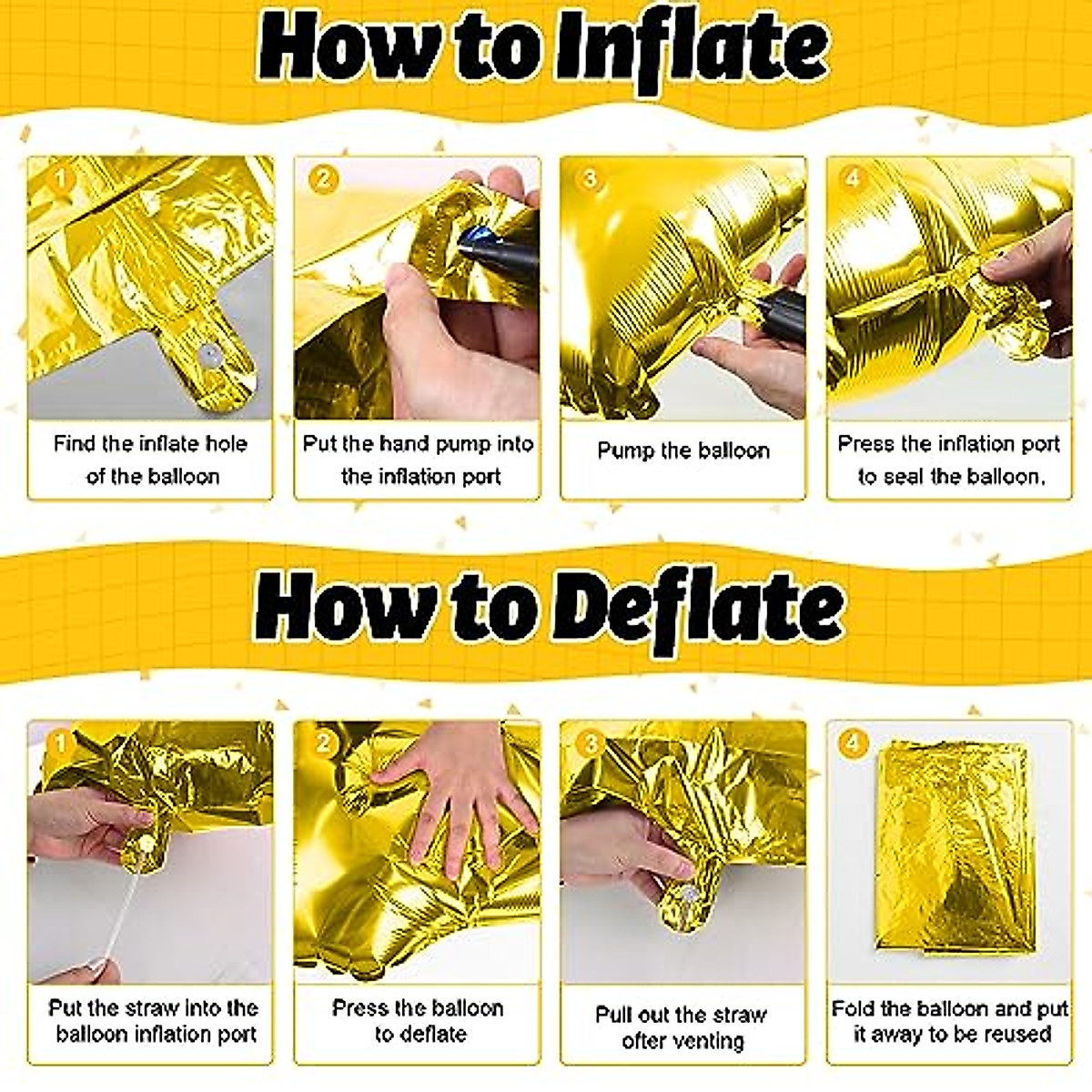 How to Inflate

1
Find the inflate hole of the balloon

2
Put the hand pump into the inflation port

3
Pump the balloon

4
Press the inflation port to seal the balloon.

How to Deflate

1
Put the straw into the balloon inflation port

2
Press the balloon to deflate

3
Pull out the straw ofter venting

4
Fold the balloon and put it away to be reused