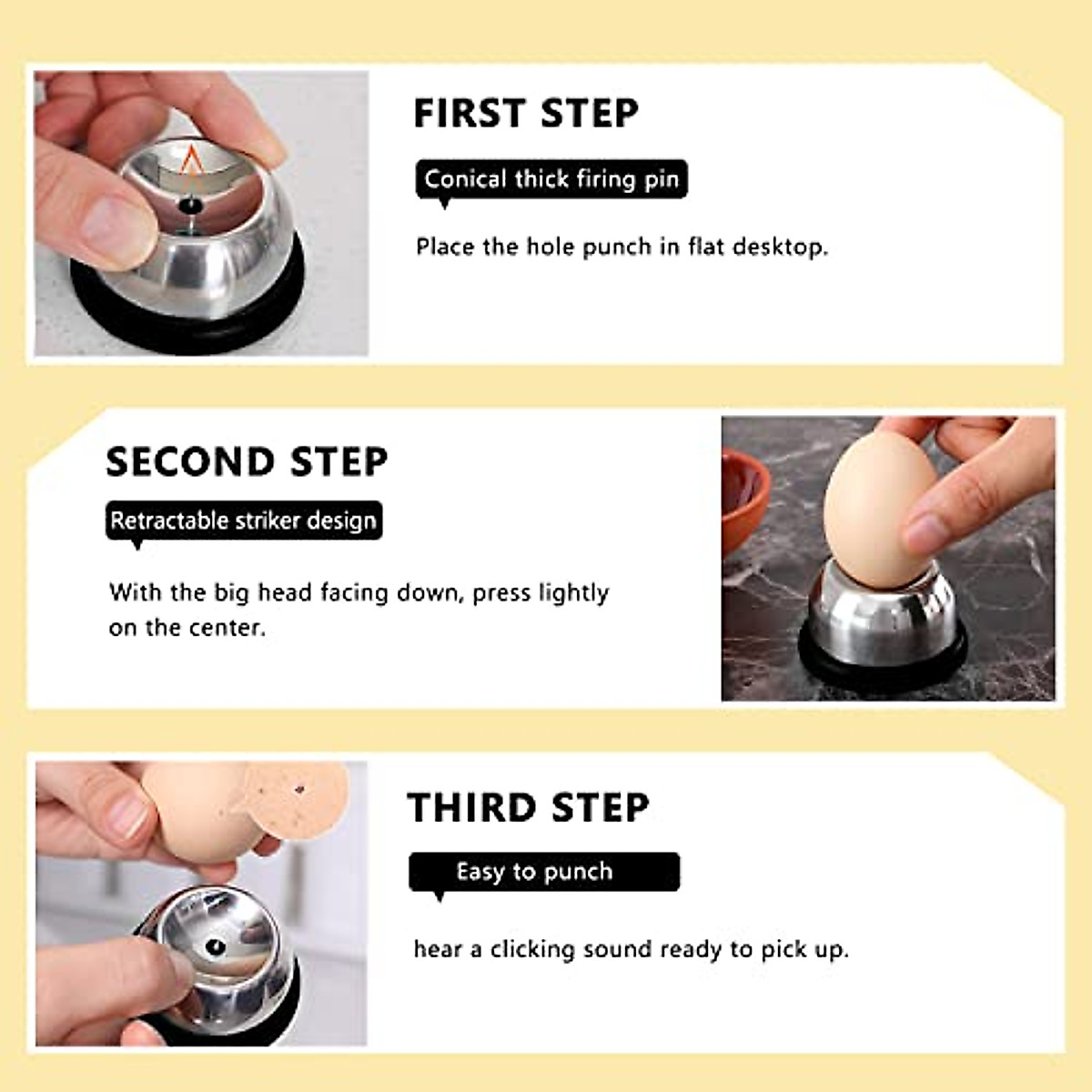 FIRST STEP

Conical thick firing pin

Place the hole punch in flat desktop.

SECOND STEP

Retractable striker design

With the big head facing down, press lightly on the center.

THIRD STEP

Easy to punch

hear a clicking sound ready to pick up.