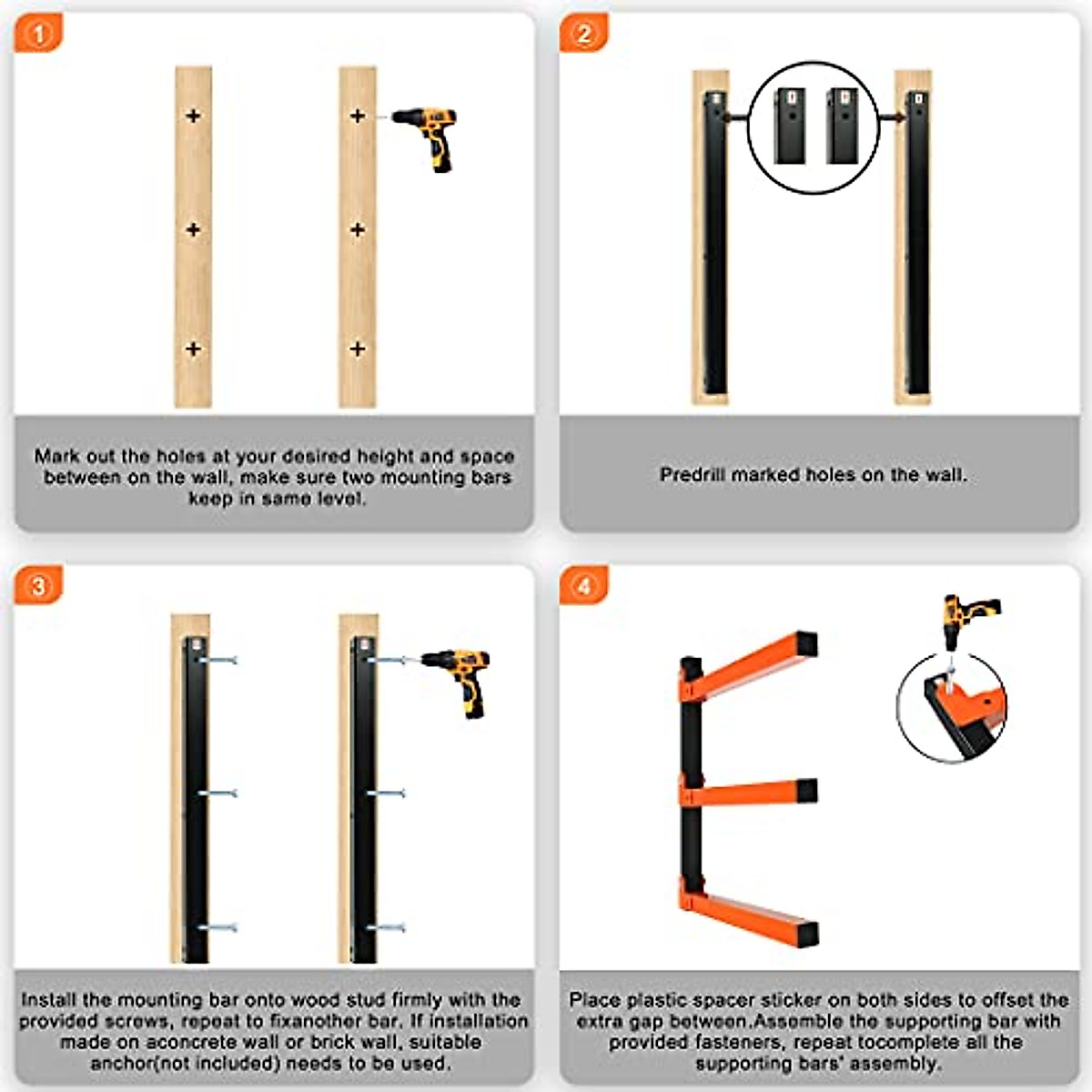 1

Mark out the holes at your desired height and space between on the wall, make sure two mounting bars keep in same level.

2

Predrill marked holes on the wall.

3

Install the mounting bar onto wood stud firmly with the provided screws, repeat to fixanother bar. If installation made on aconcrete wall or brick wall, suitable anchor(not included) needs to be used.

4

Place plastic spacer sticker on both sides to offset the extra gap between.Assemble the supporting bar with provided fasteners, repeat tocomplete all the supporting bars' assembly.