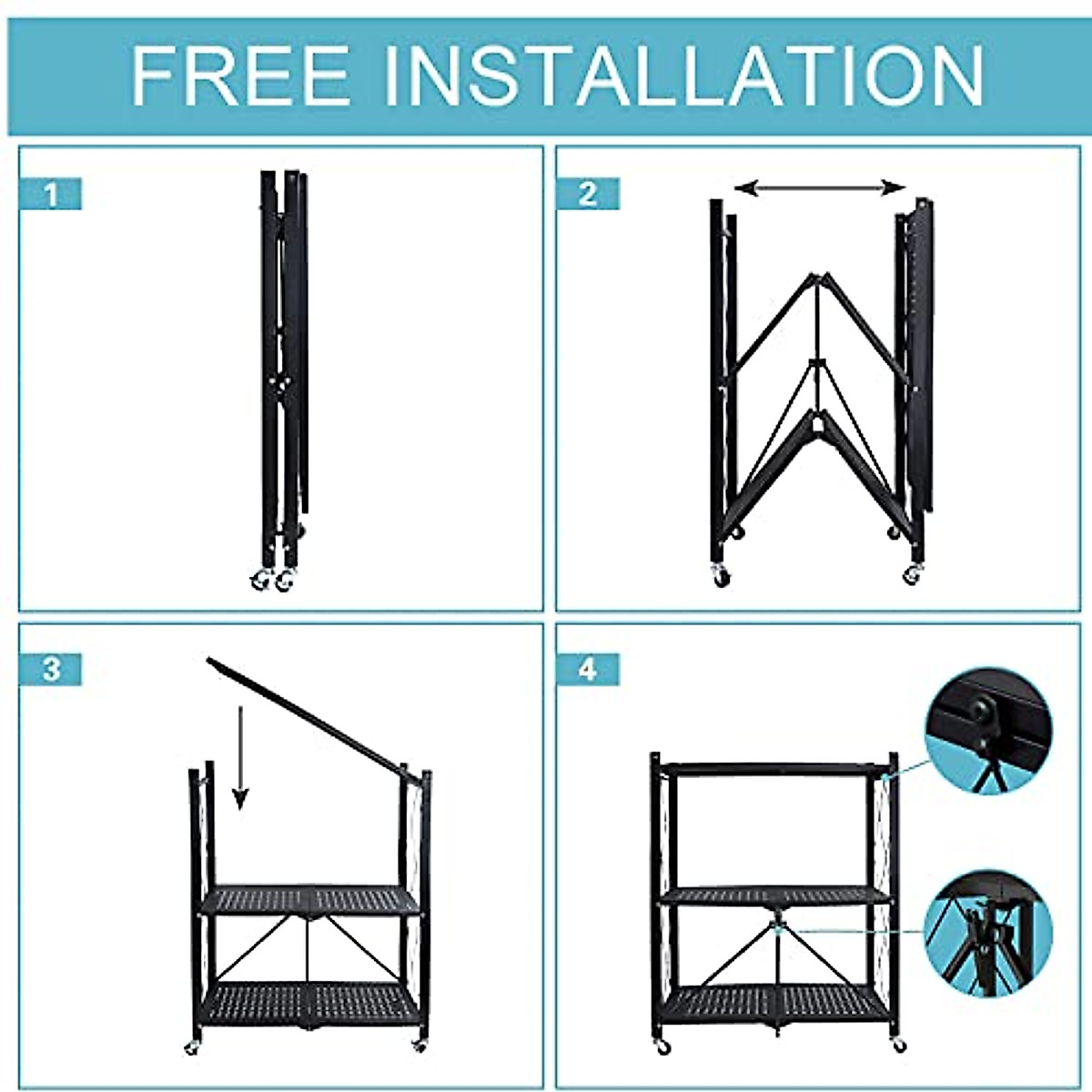 FREE INSTALLATION

1

2

3

4