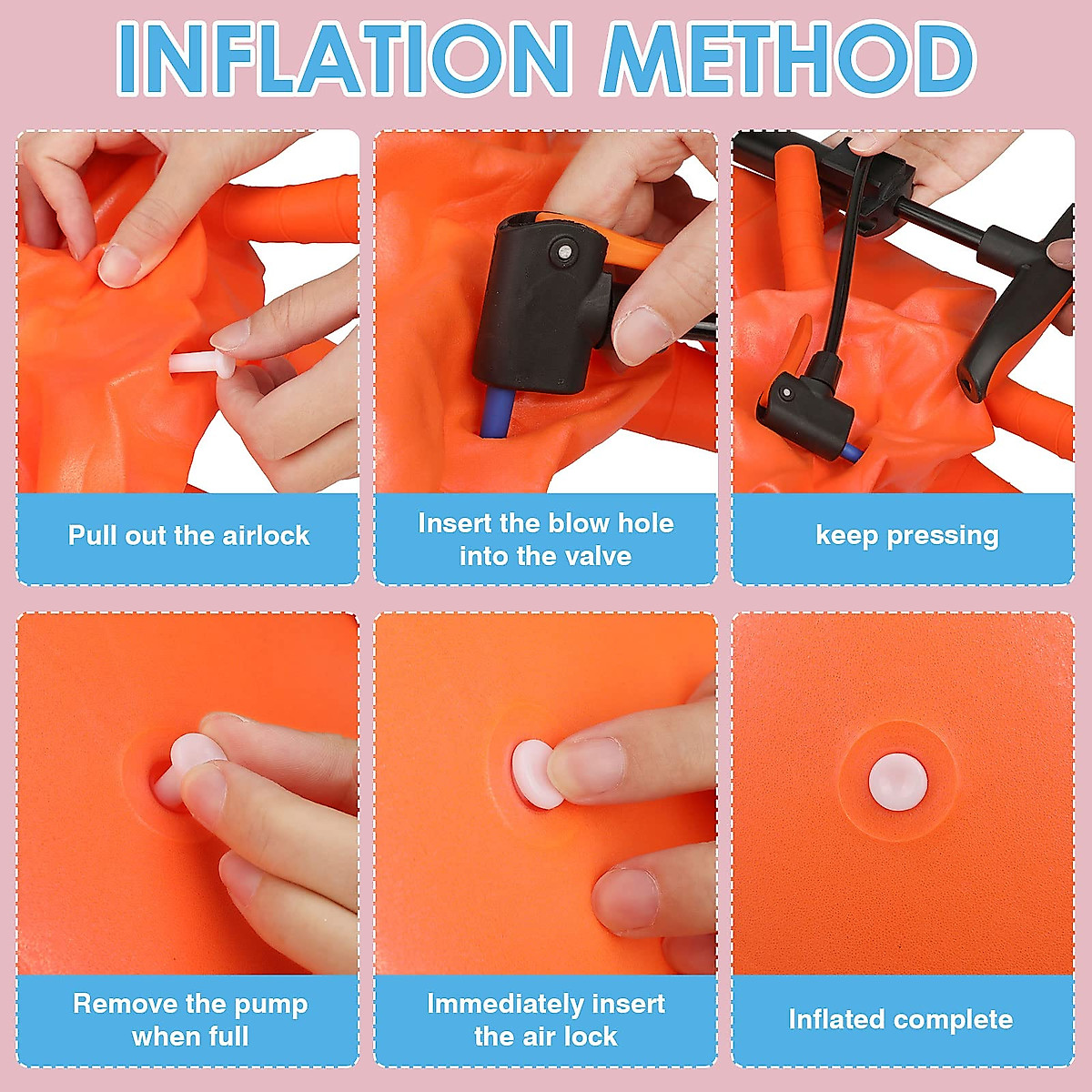 INFLATION METHOD

Pull out the airlock

Insert the blow hole into the valve

keep pressing

Remove the pump when full

Immediately insert the air lock

Inflated complete