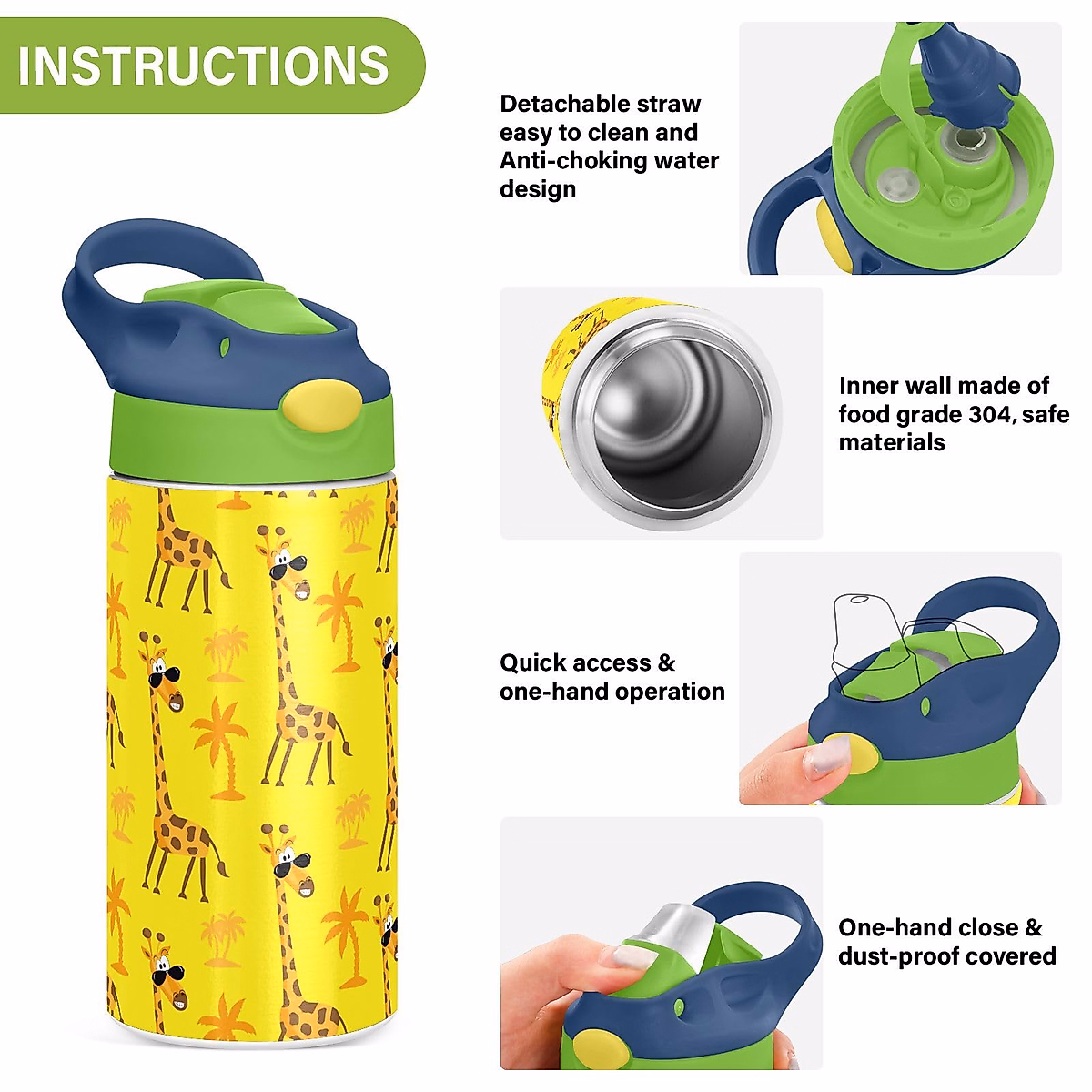 INSTRUCTIONS

Detachable straw easy to clean and Anti-choking water design

Inner wall made of food grade 304, safe materials

Quick access & one-hand operation

One-hand close & dust-proof covered