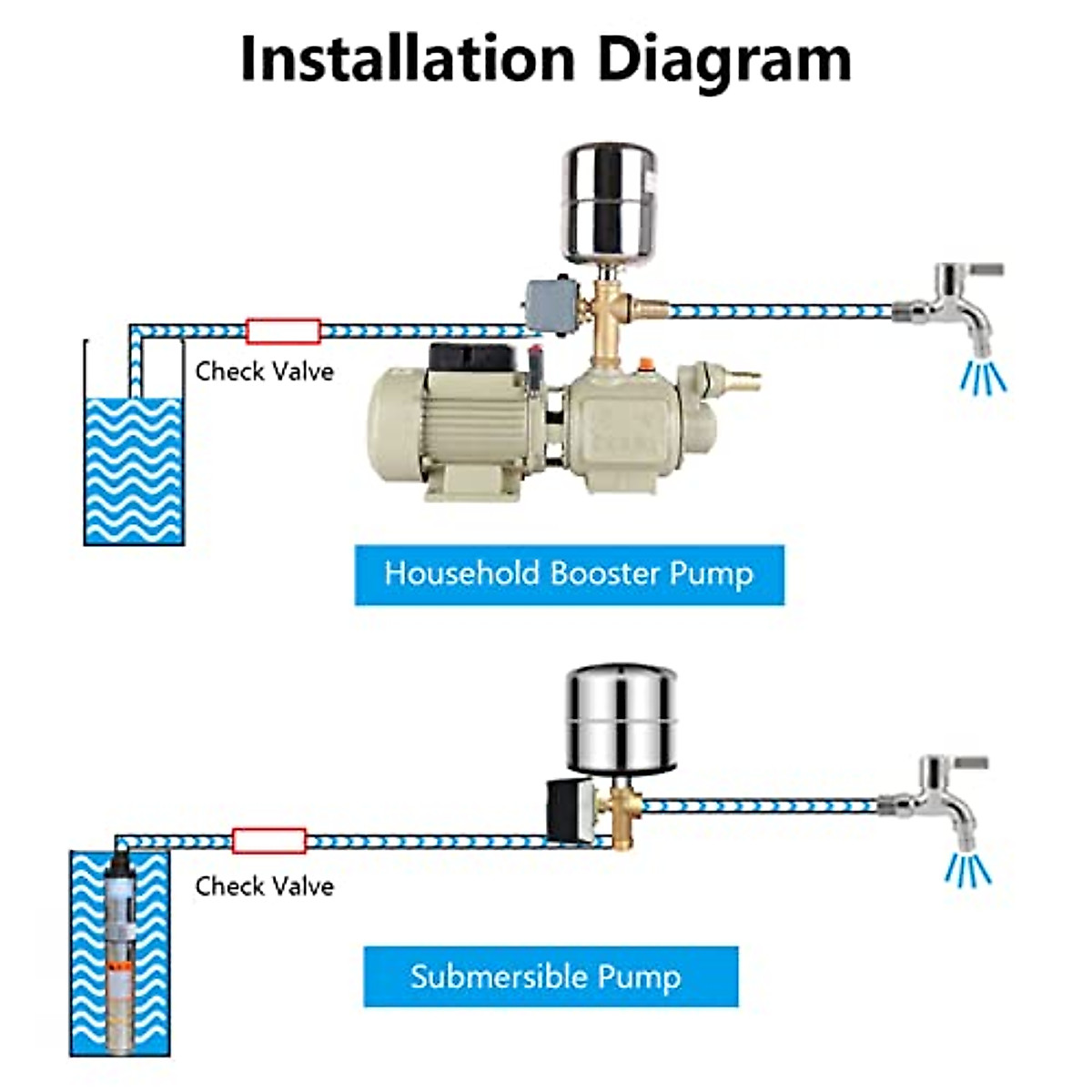 Installation Diagram

Check Valve

Household Booster Pump

Check Valve

Submersible Pump