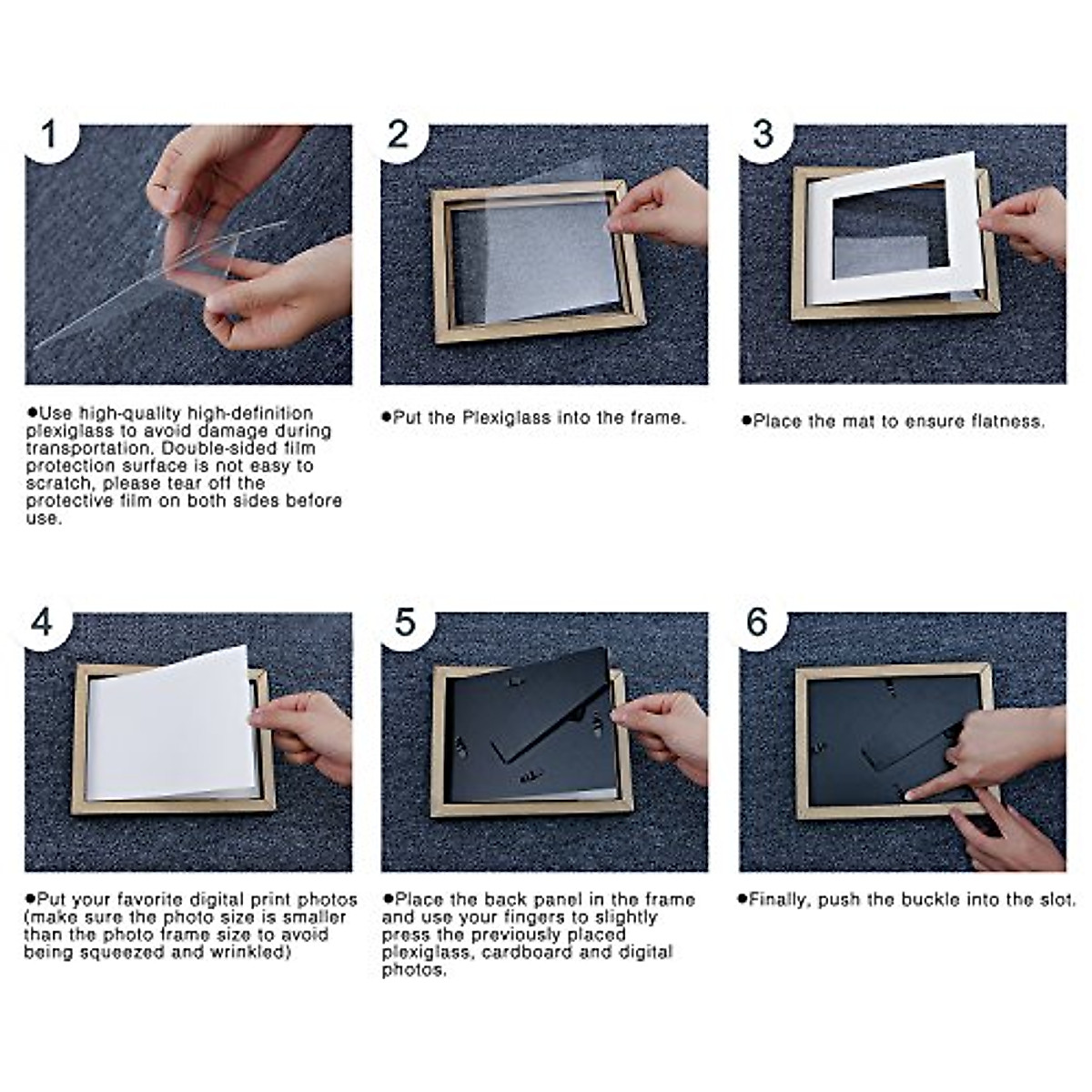 1

●Use high-quality high-definition plexiglass to avoid damage during transportation. Double-sided film protection surface is not easy to scratch, please tear off the protective film on both sides before use.

2

●Put the Plexiglass into the frame.

3

●Place the mat to ensure flatness.

4

●Put your favorite digital print photos (make sure the photo size is smaller than the photo frame size to avoid being squeezed and wrinkled)

5

●Place the back panel in the frame and use your fingers to slightly press the previously placed plexiglass, cardboard and digital photos.

6

●Finally, push the buckle into the slot.