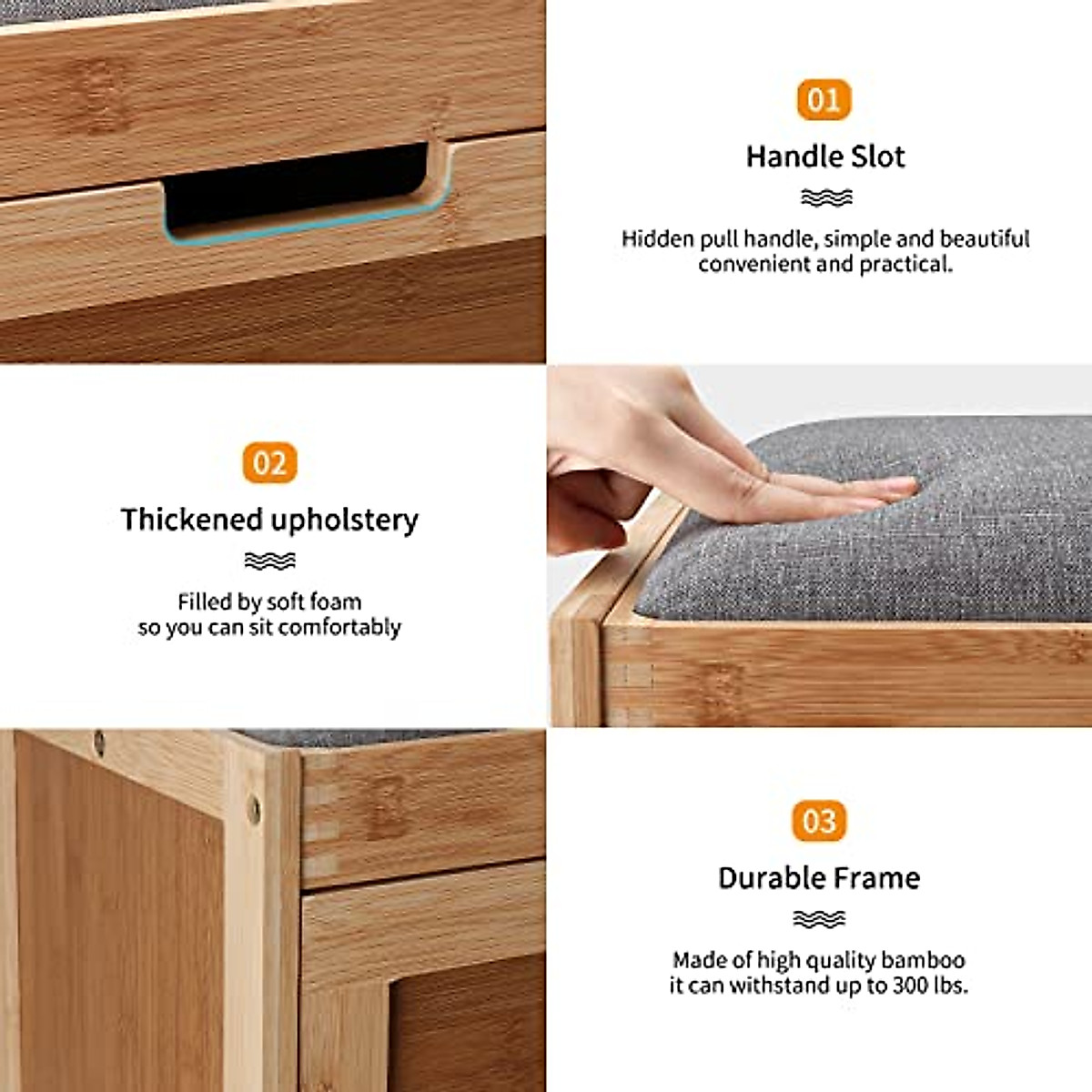 01

Handle Slot

Hidden pull handle, simple and beautiful convenient and practical.

02

Thickened upholstery

Filled by soft foam so you can sit comfortably

03

Durable Frame

Made of high quality bamboo it can withstand up to 300 lbs.