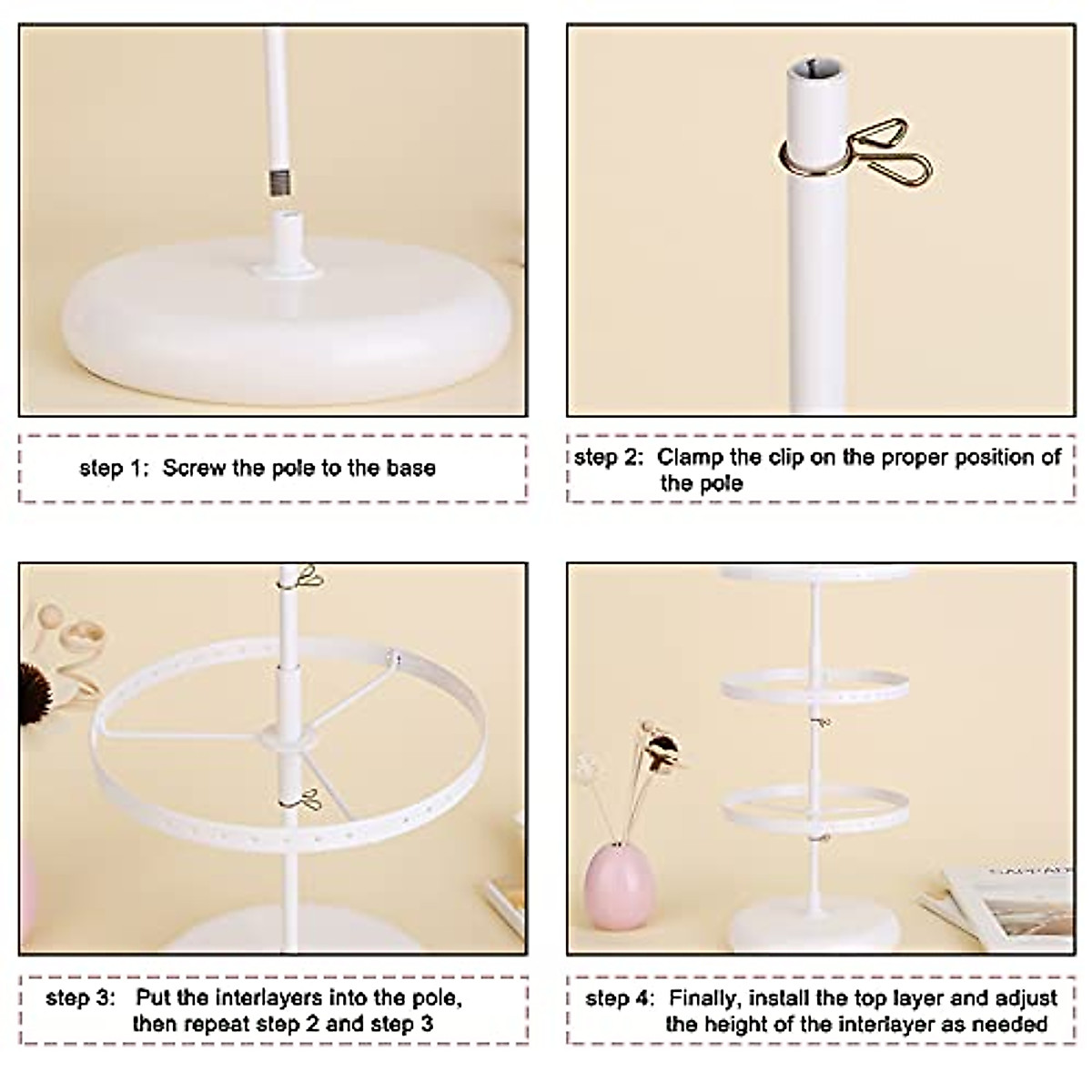 step 1: Screw the pole to the base

step 2: Clamp the clip on the proper position of the pole

step 3: Put the interlayers into the pole, then repeat step 2 and step 3

step 4: Finally, install the top layer and adjust the height of the interlayer as needed