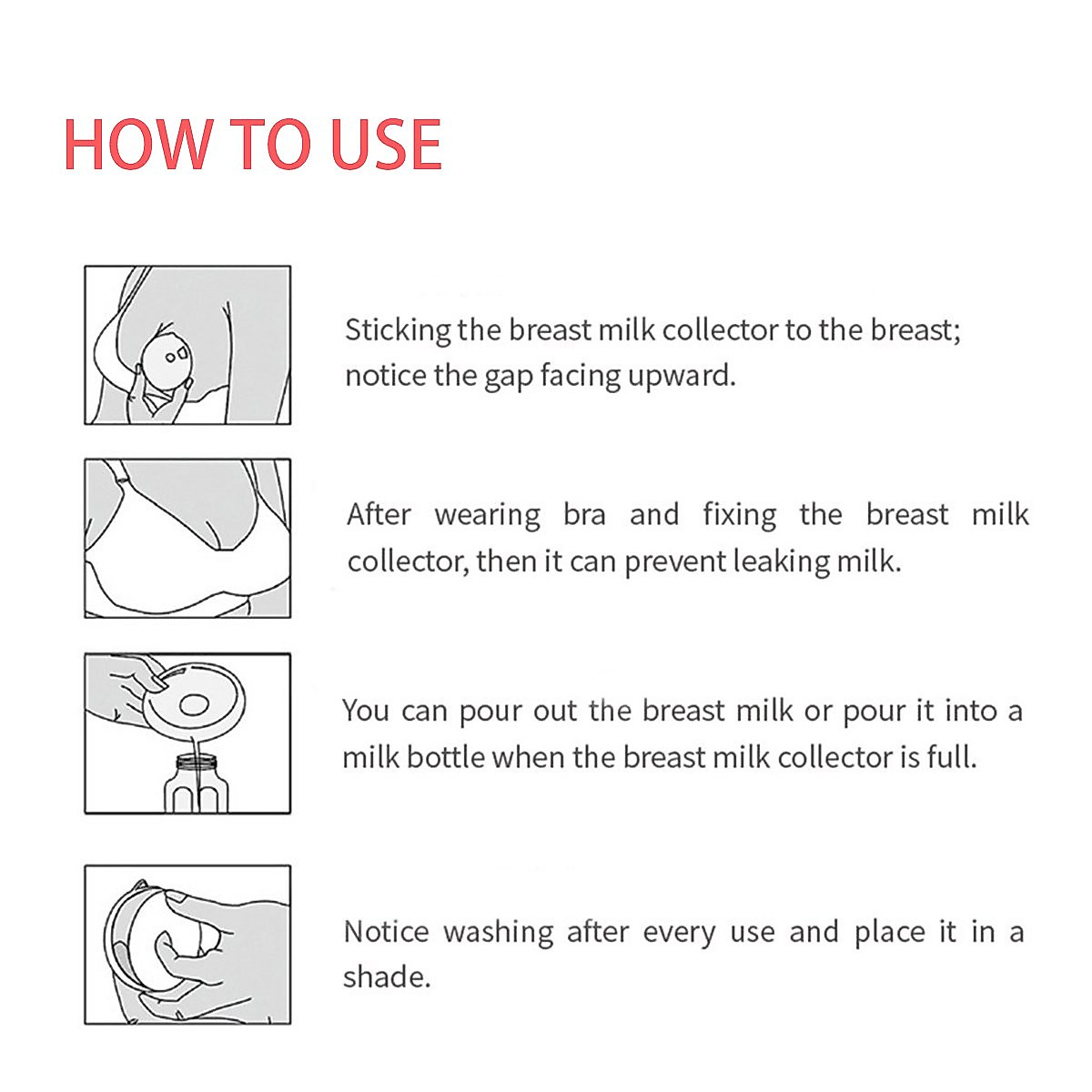 HOW TO USE

Sticking the breast milk collector to the breast; notice the gap facing upward.

After wearing bra and fixing the breast milk collector, then it can prevent leaking milk.

You can pour out the breast milk or pour it into a milk bottle when the breast milk collector is full.

Notice washing after every use and place it in a shade.