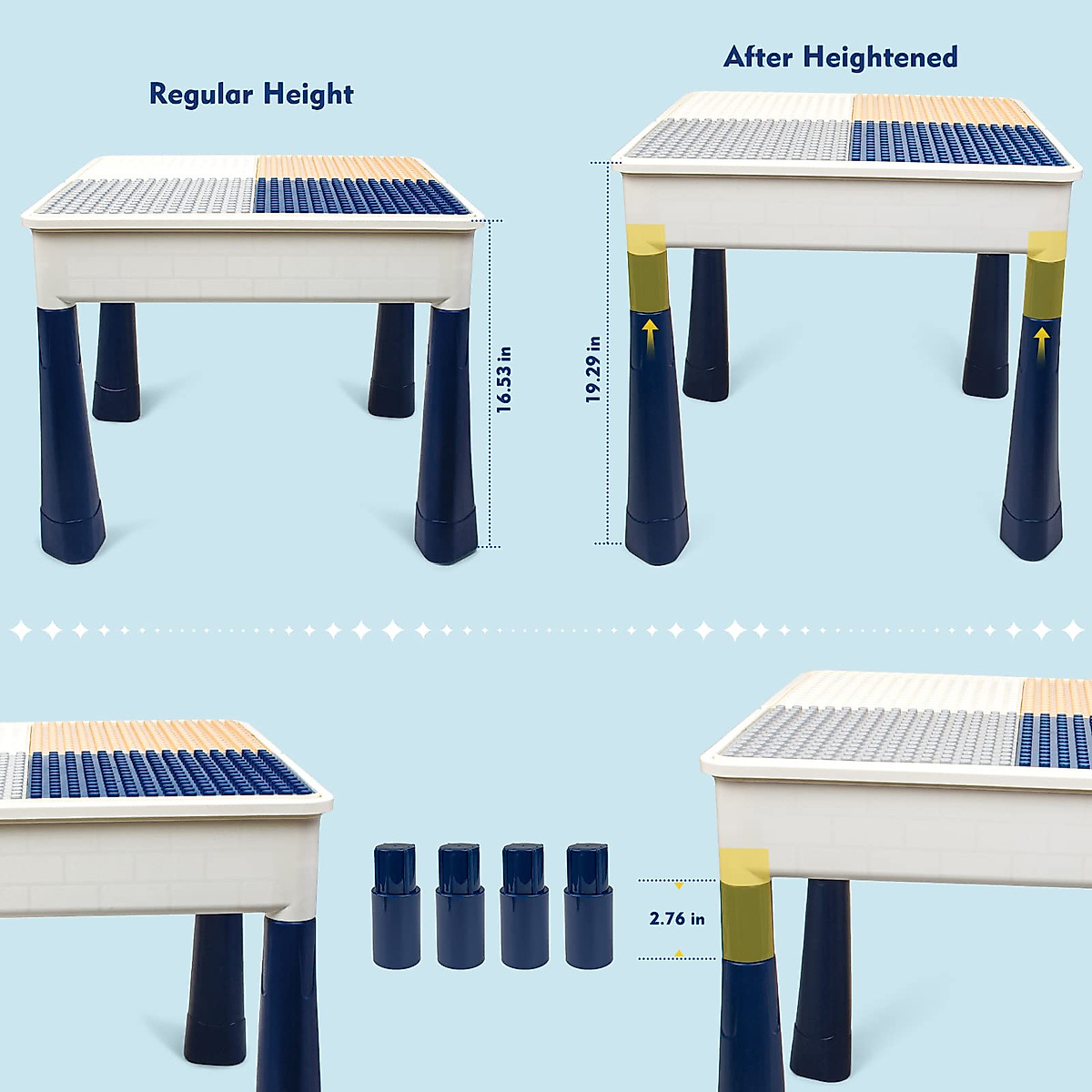 Regular Height

16.53 in

After Heightened

19.29 in

2.76 in