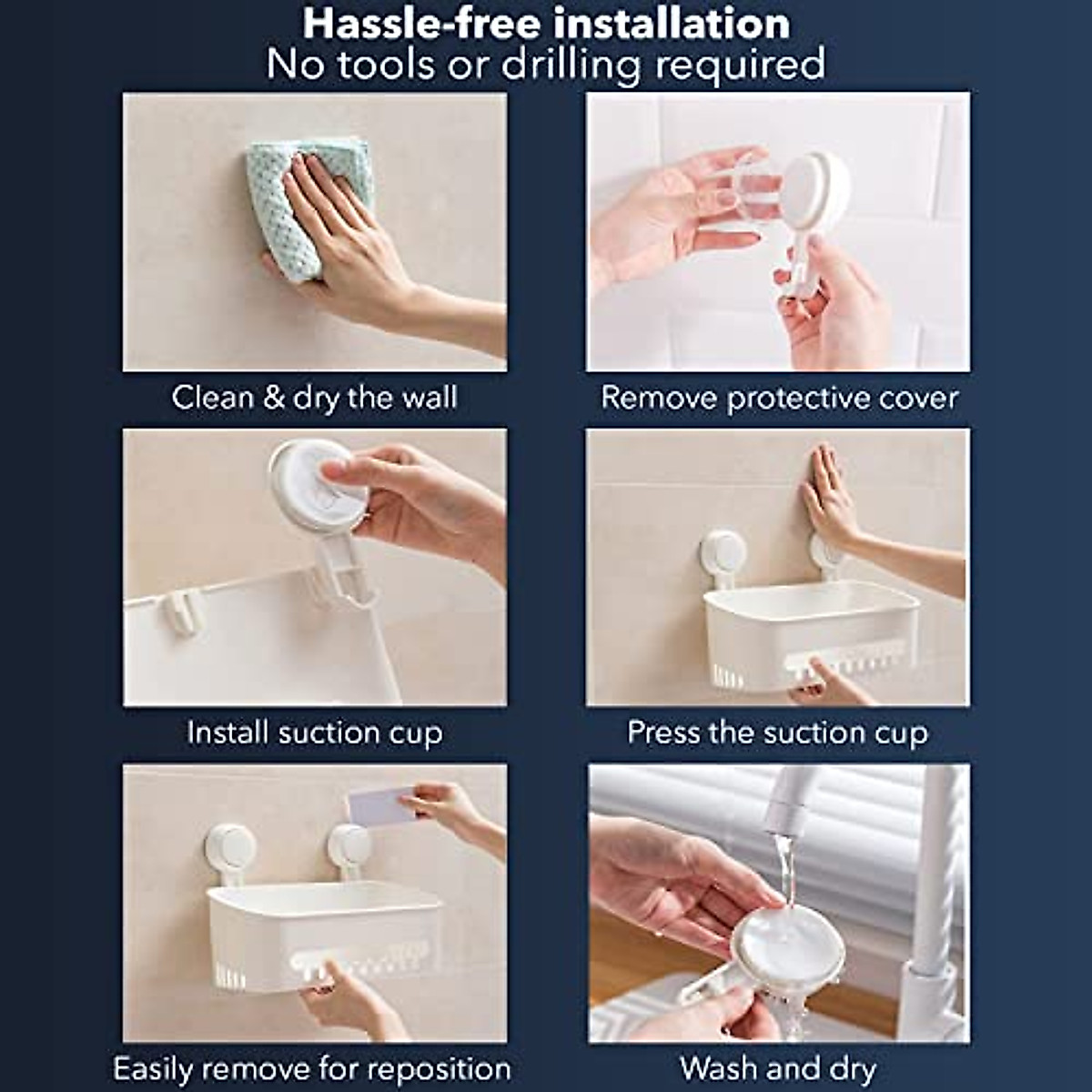 Hassle-free installation
No tools or drilling required

Clean & dry the wall

Remove protective cover

Install suction cup

Press the suction cup

Easily remove for reposition

Wash and dry