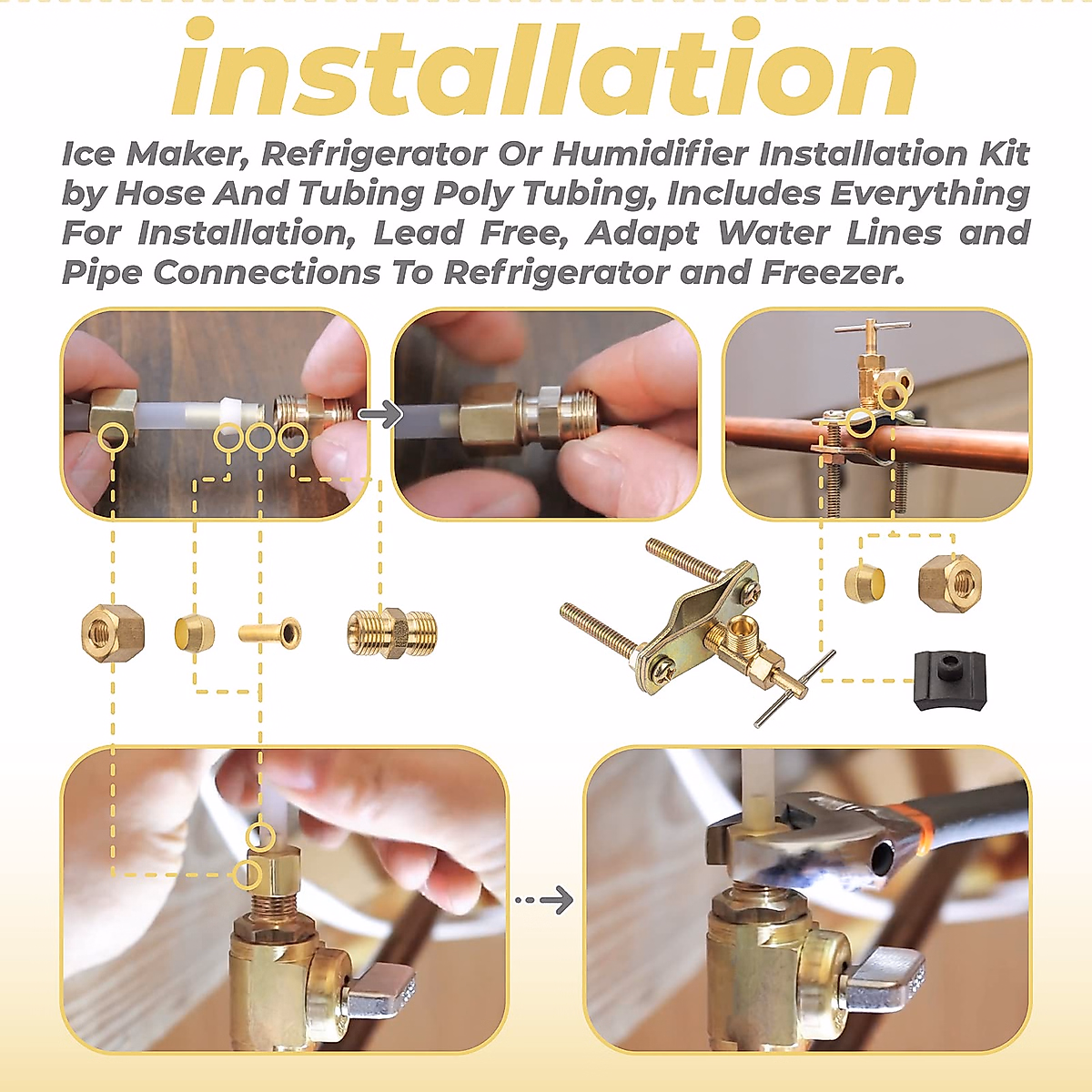 installation

Ice Maker, Refrigerator Or Humidifier Installation Kit by Hose And Tubing Poly Tubing, Includes Everything For Installation, Lead Free, Adapt Water Lines and Pipe Connections To Refrigerator and Freezer.