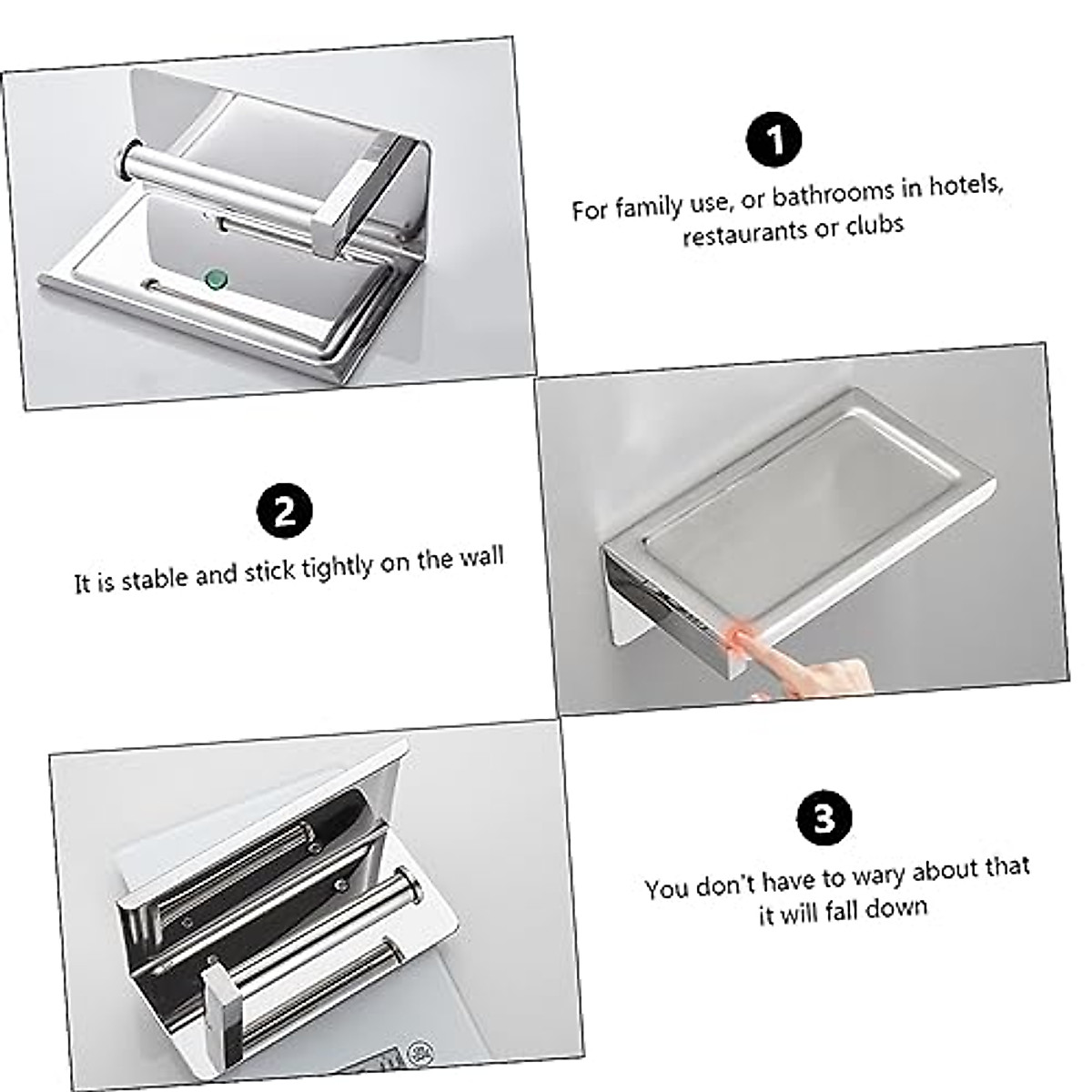 1

For family use, or bathrooms in hotels, restaurants or clubs

2

It is stable and stick tightly on the wall

3

You don't have to wary about that it will fall down