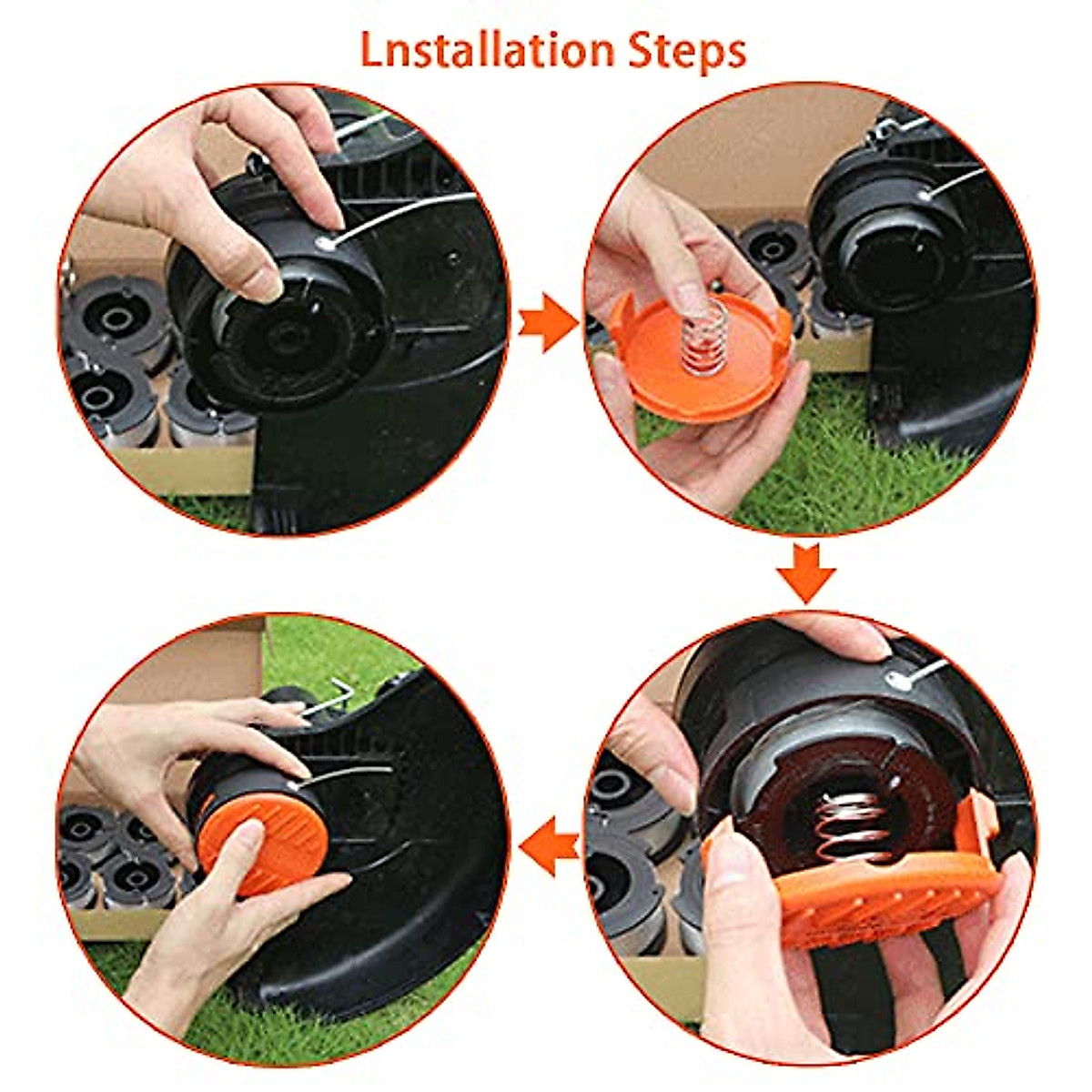 Lnstallation Steps