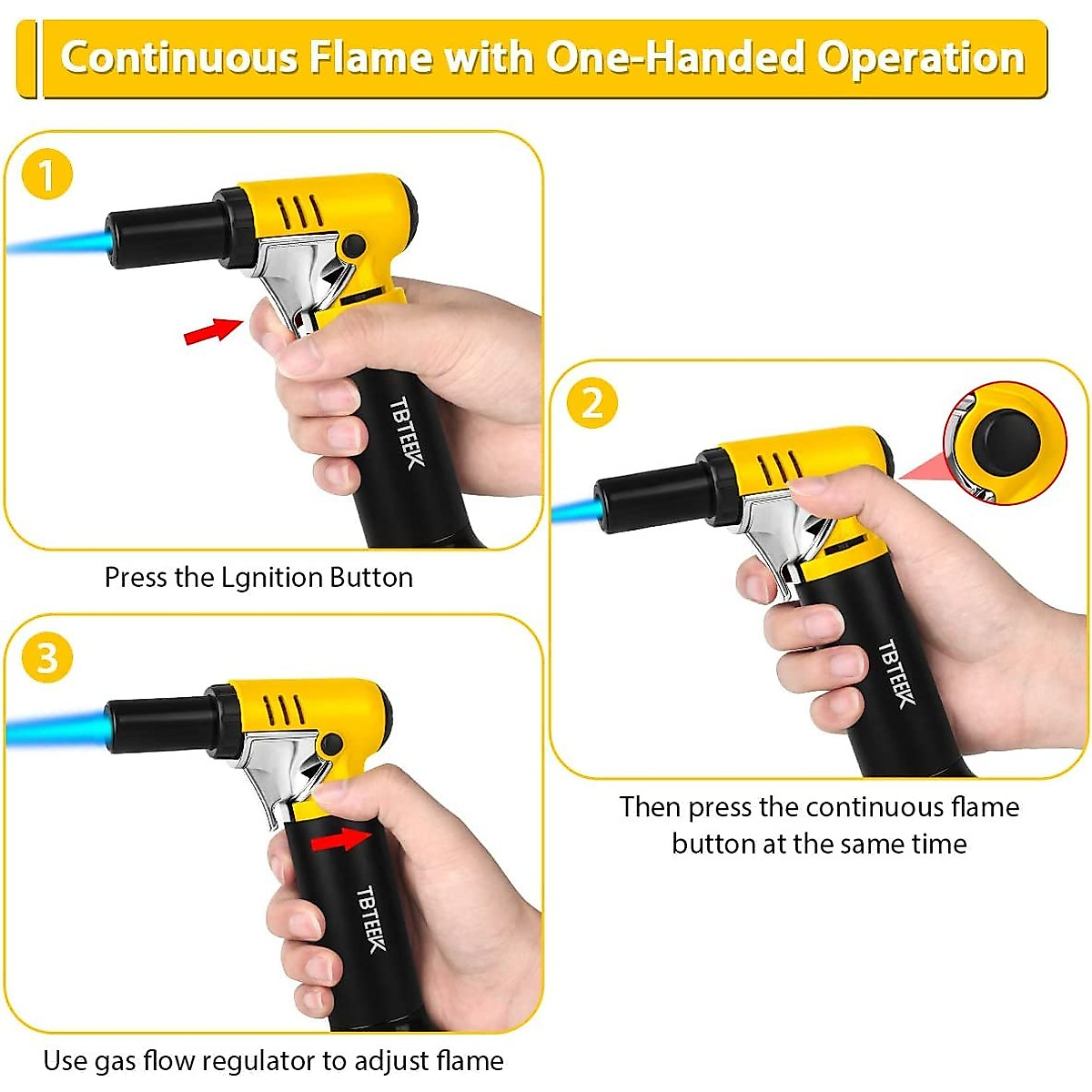 Continuous Flame with One-Handed Operation

1

TBTEEK

Press the Lgnition Button

2

TBTEEK

Then press the continuous flame button at the same time

3

TBTEEK

Use gas flow regulator to adjust flame