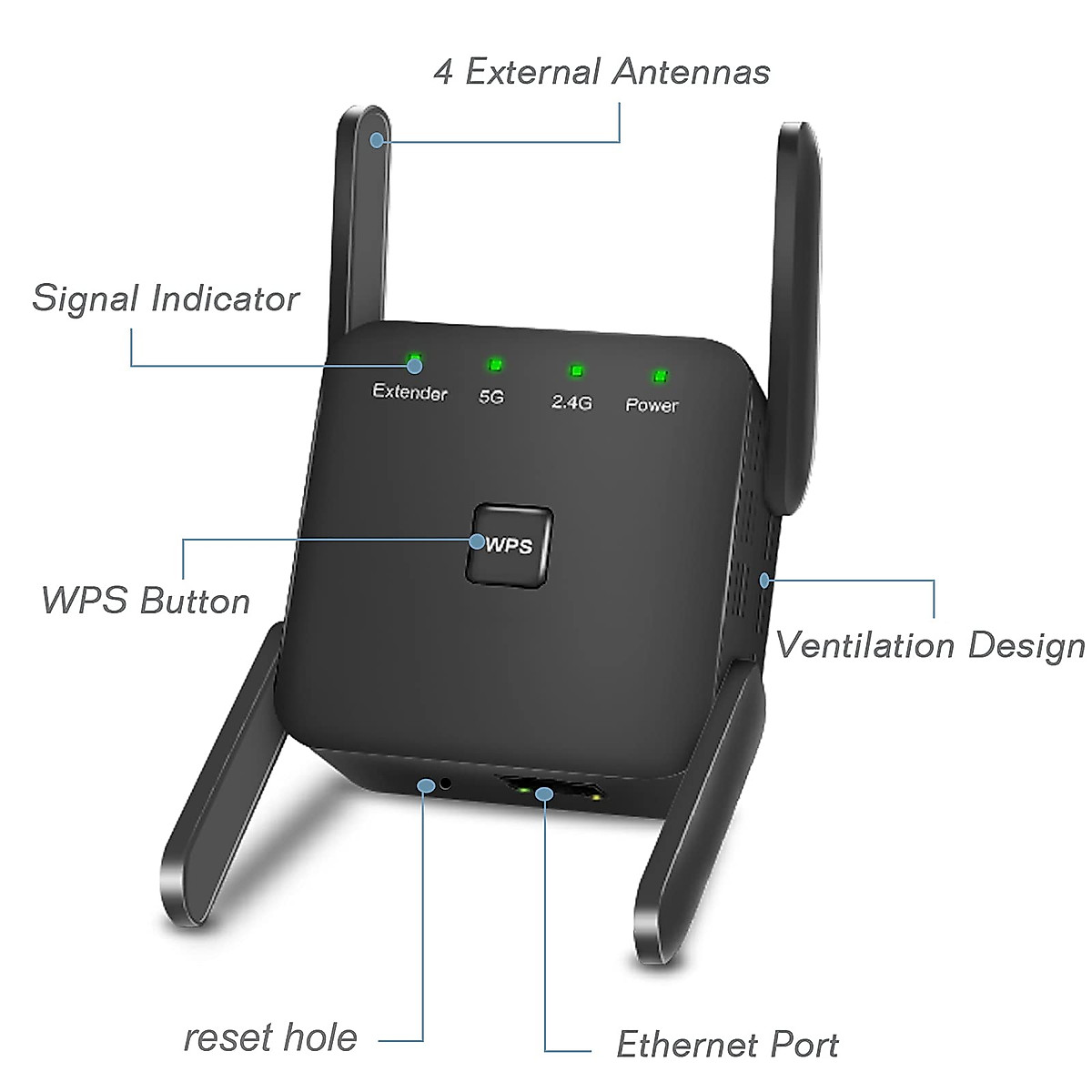 4 External Antennas

Signal Indicator

Extender 5G 2.4G Power

WPS

WPS Button

Ventilation Design

reset hole

Ethernet Port