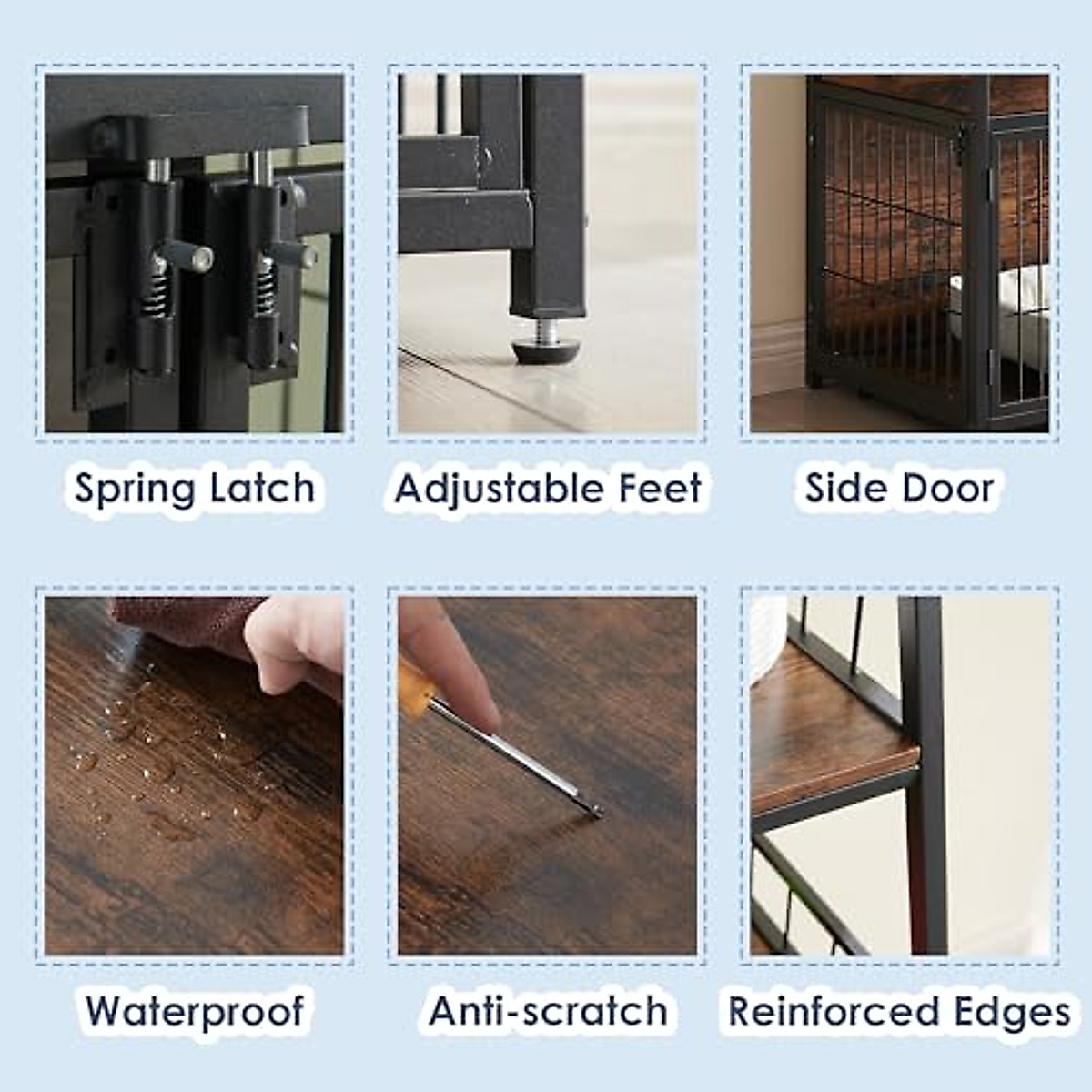 Spring Latch

Adjustable Feet

Side Door

Waterproof

Anti-scratch

Reinforced Edges