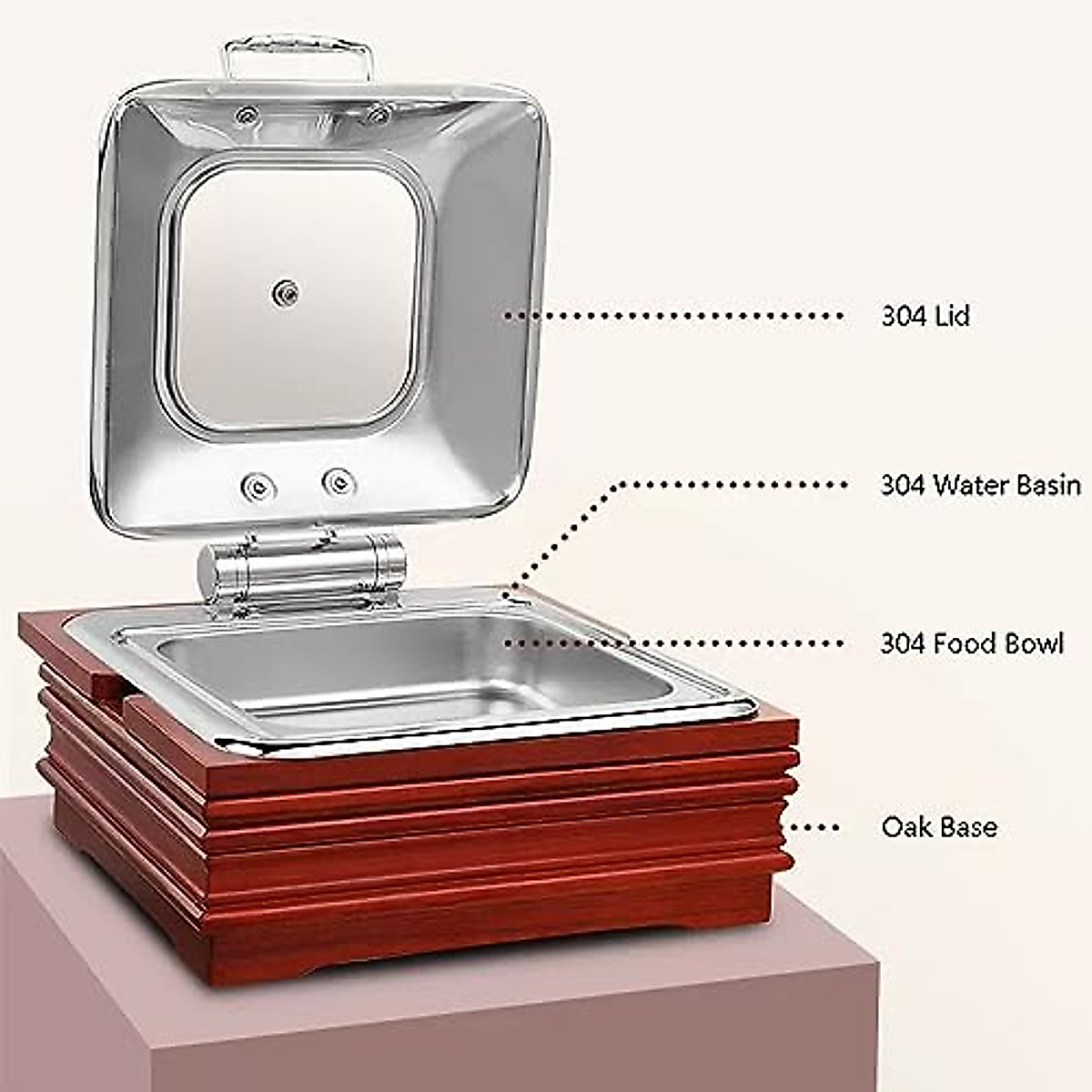 304 Lid

304 Water Basin

304 Food Bowl

Oak Base