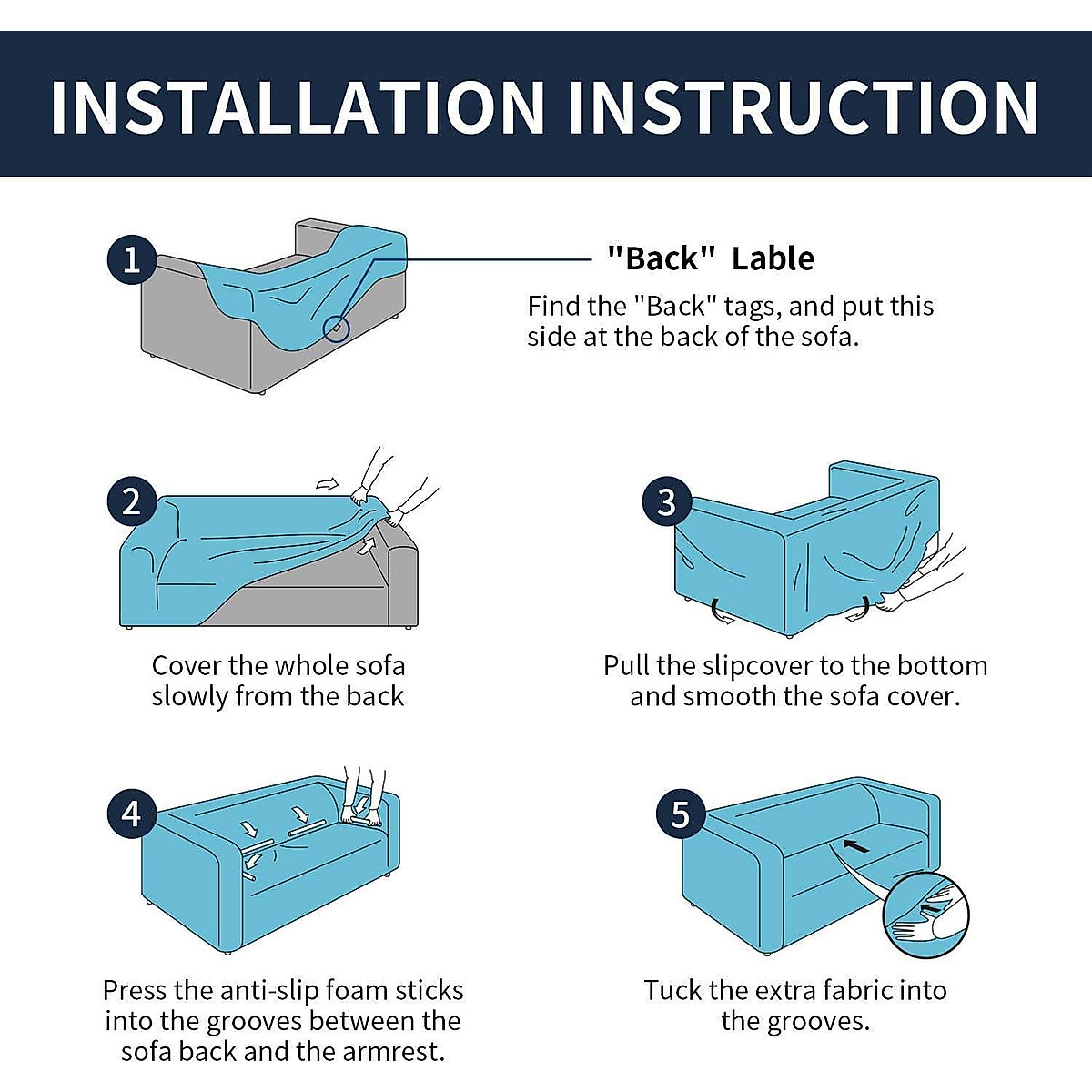 INSTALLATION INSTRUCTION

1

"Back" Lable

Find the "Back" tags, and put this side at the back of the sofa.

2

Cover the whole sofa slowly from the back

3

Pull the slipcover to the bottom and smooth the sofa cover.

4

Press the anti-slip foam sticks into the grooves between the sofa back and the armrest.

5

Tuck the extra fabric into the grooves.