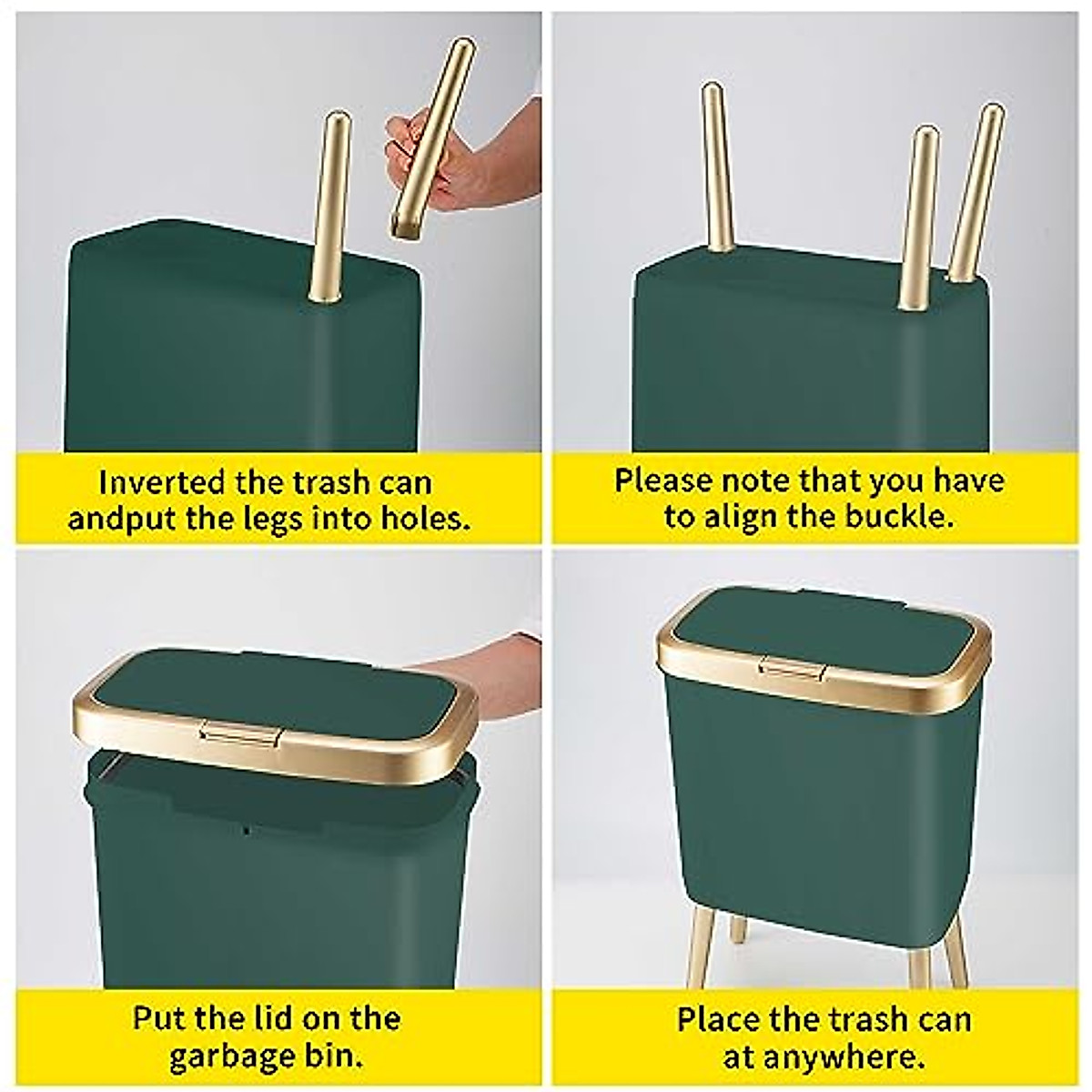 Inverted the trash can andput the legs into holes.

Please note that you have to align the buckle.

Put the lid on the garbage bin.

Place the trash can at anywhere.