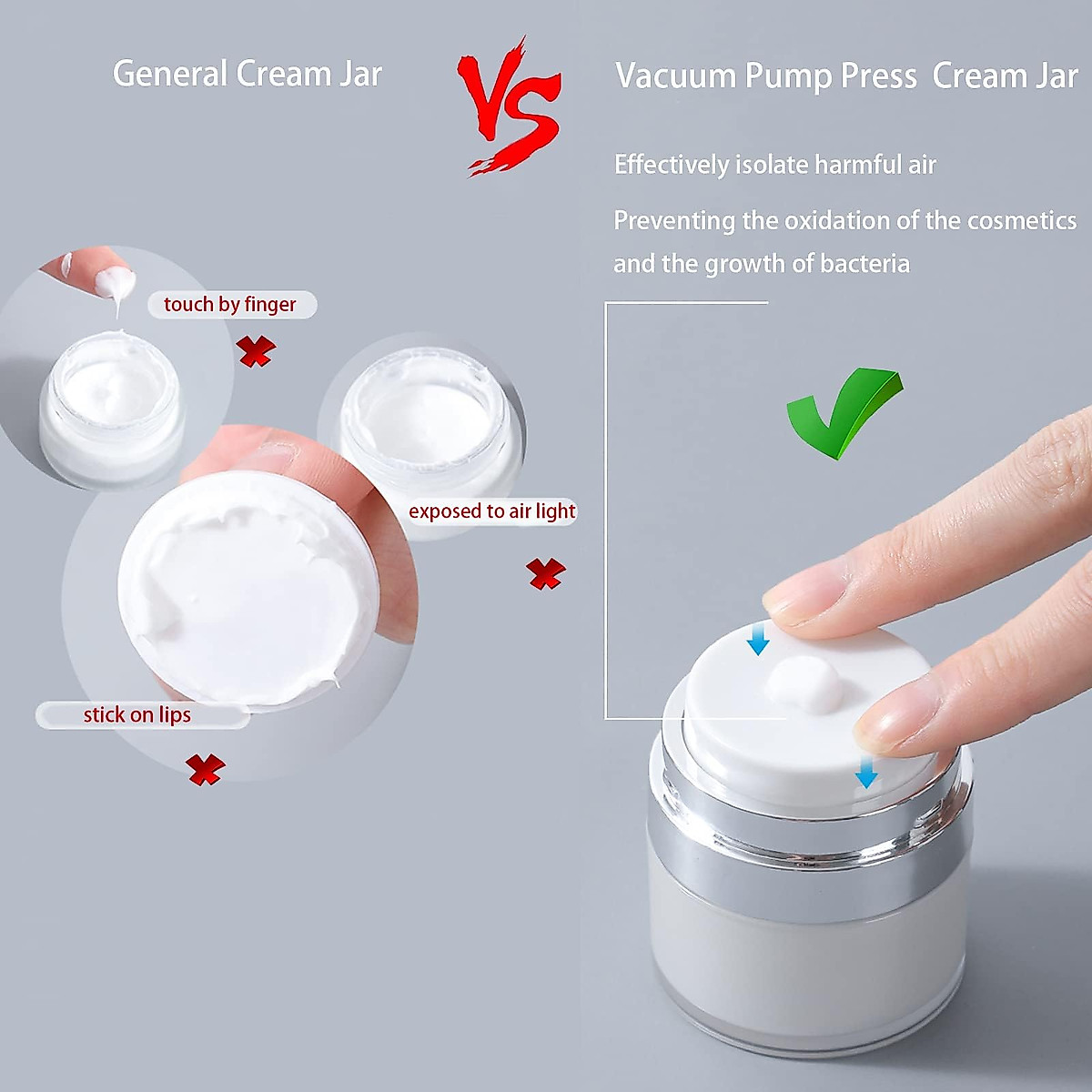 General Cream Jar

VS

Vacuum Pump Press Cream Jar

Effectively isolate harmful air

Preventing the oxidation of the cosmetics and the growth of bacteria

touch by finger

exposed to air light

stick on lips