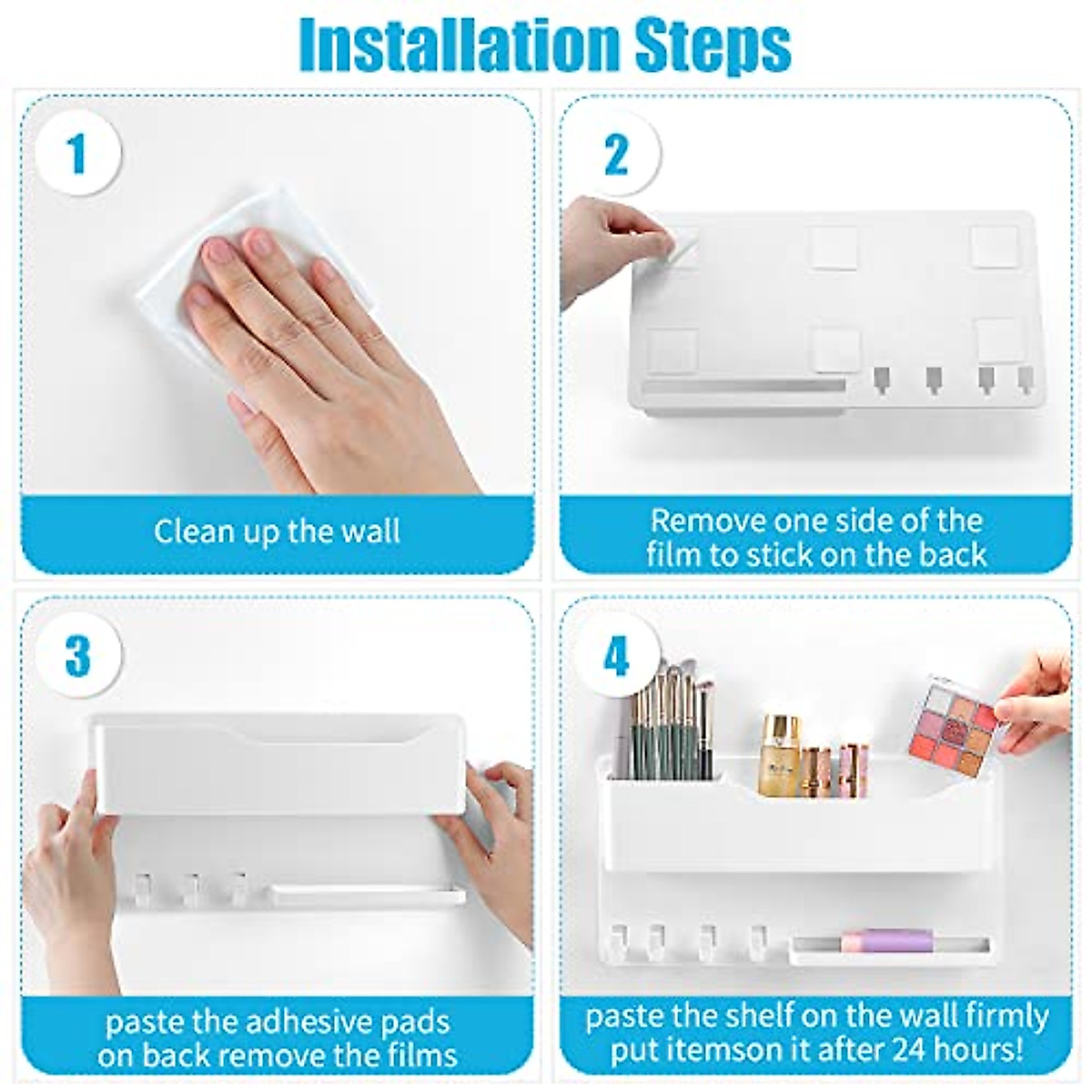 Installation Steps

1

Clean up the wall

2

Remove one side of the film to stick on the back

3

paste the adhesive pads on back remove the films

4

paste the shelf on the wall firmly put itemson it after 24 hours!