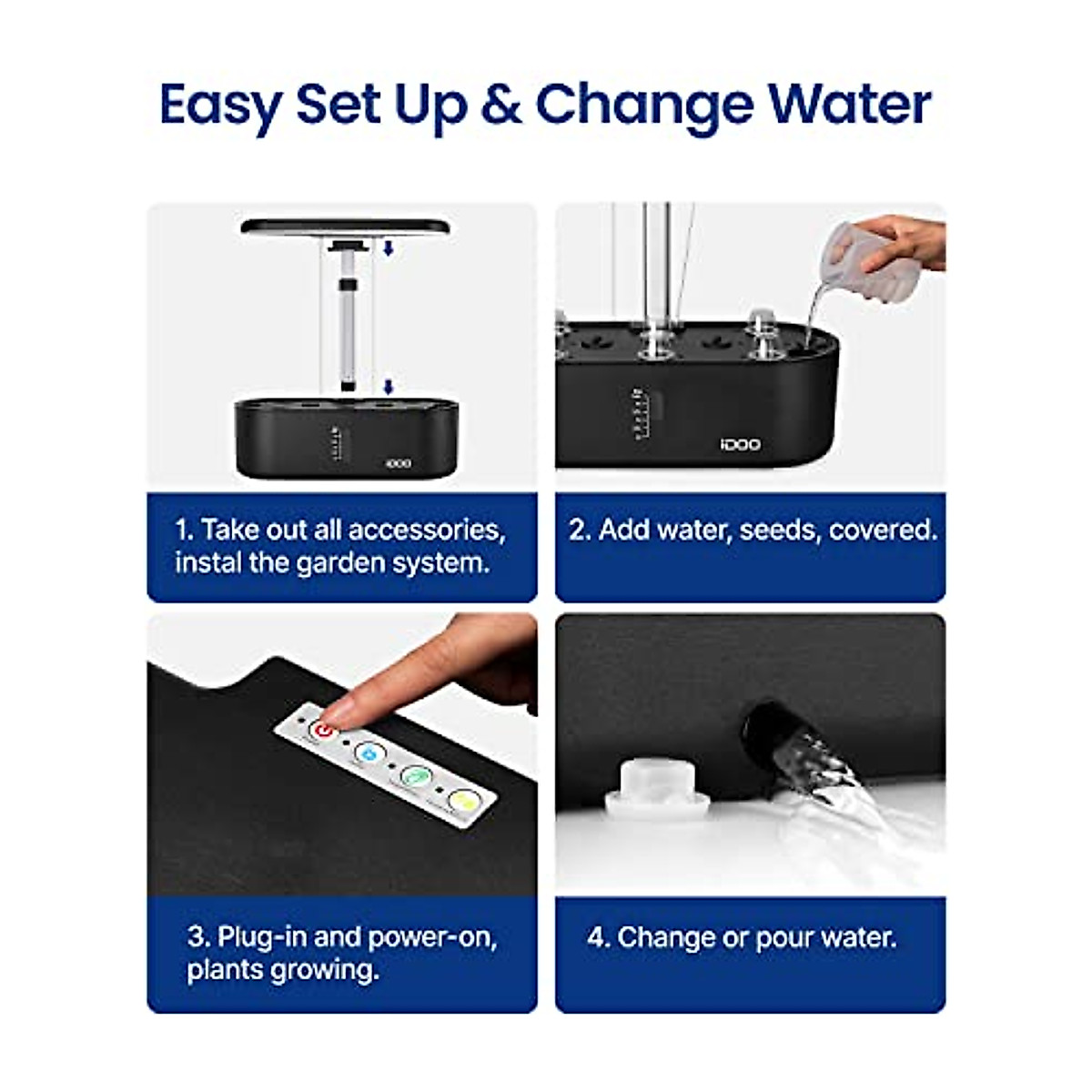 Easy Set Up & Change Water

iDOO

1. Take out all accessories, instal the garden system.

iDOO

2. Add water, seeds, covered.

3. Plug-in and power-on, plants growing.

4. Change or pour water.