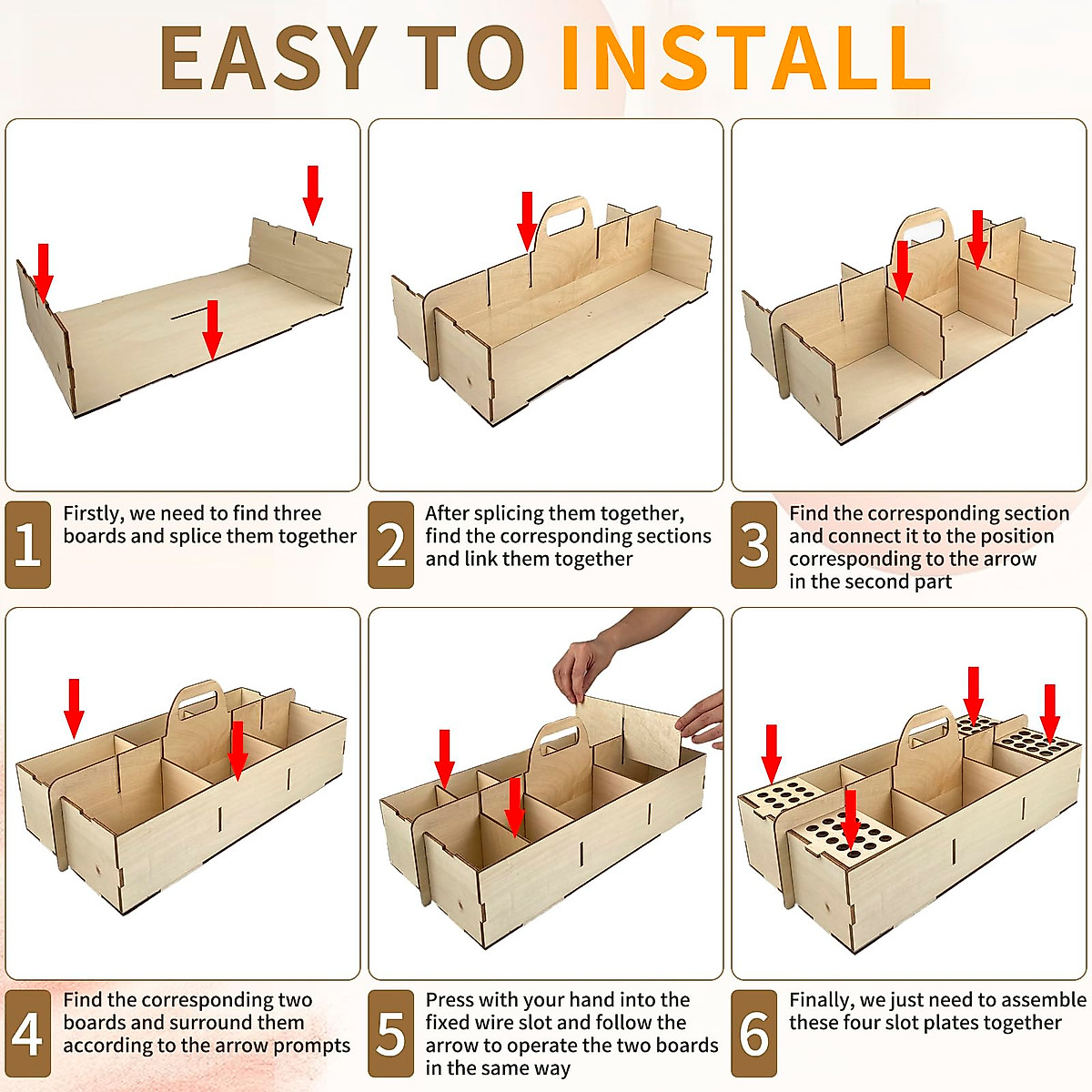 EASY TO INSTALL

1 Firstly, we need to find three boards and splice them together

2 After splicing them together, find the corresponding sections and link them together

3 Find the corresponding section and connect it to the position corresponding to the arrow in the second part

4 Find the corresponding two boards and surround them according to the arrow prompts

5 Press with your hand into the fixed wire slot and follow the arrow to operate the two boards in the same way

6 Finally, we just need to assemble these four slot plates together