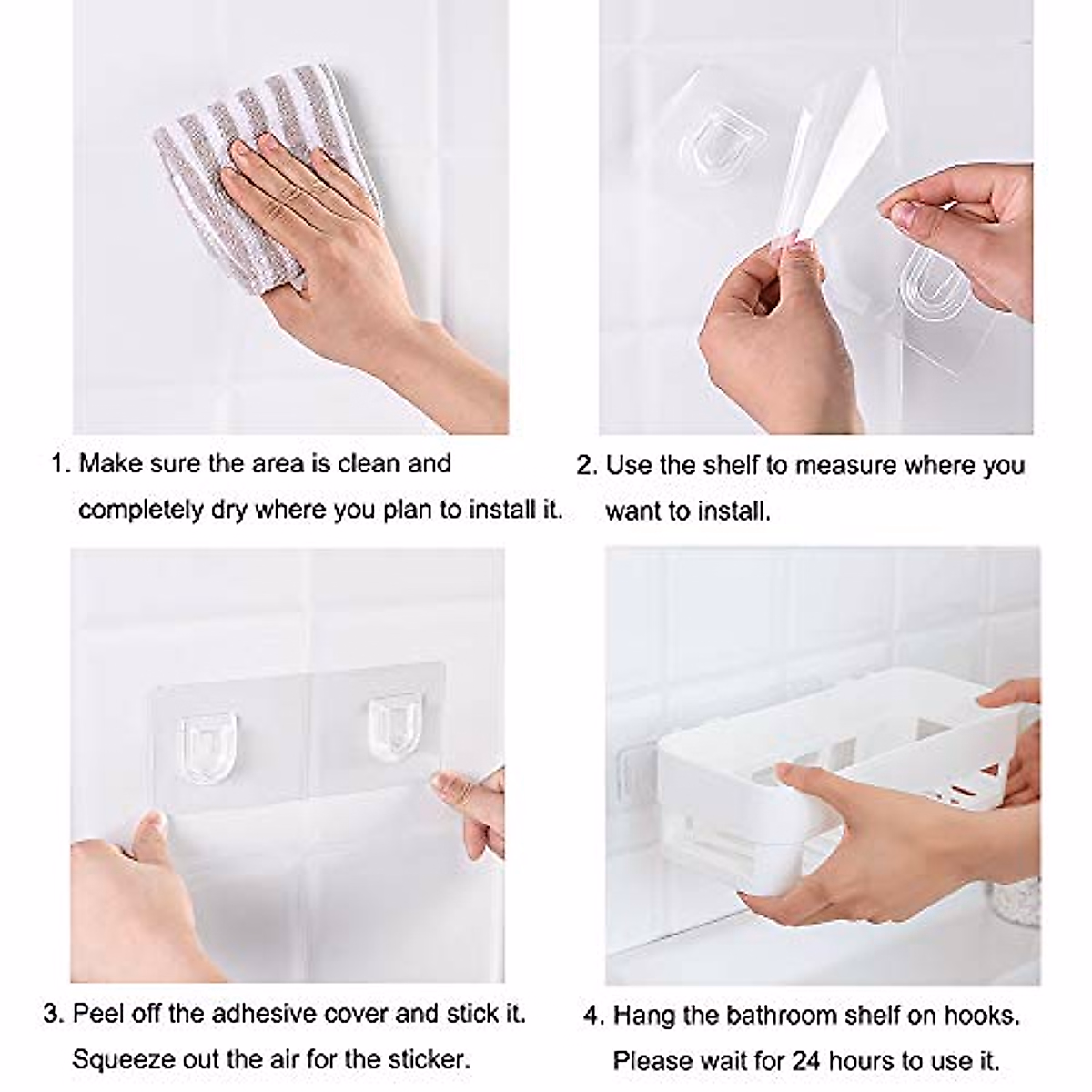 1. Make sure the area is clean and completely dry where you plan to install it.

2. Use the shelf to measure where you want to install.

3. Peel off the adhesive cover and stick it. Squeeze out the air for the sticker.

4. Hang the bathroom shelf on hooks. Please wait for 24 hours to use it.