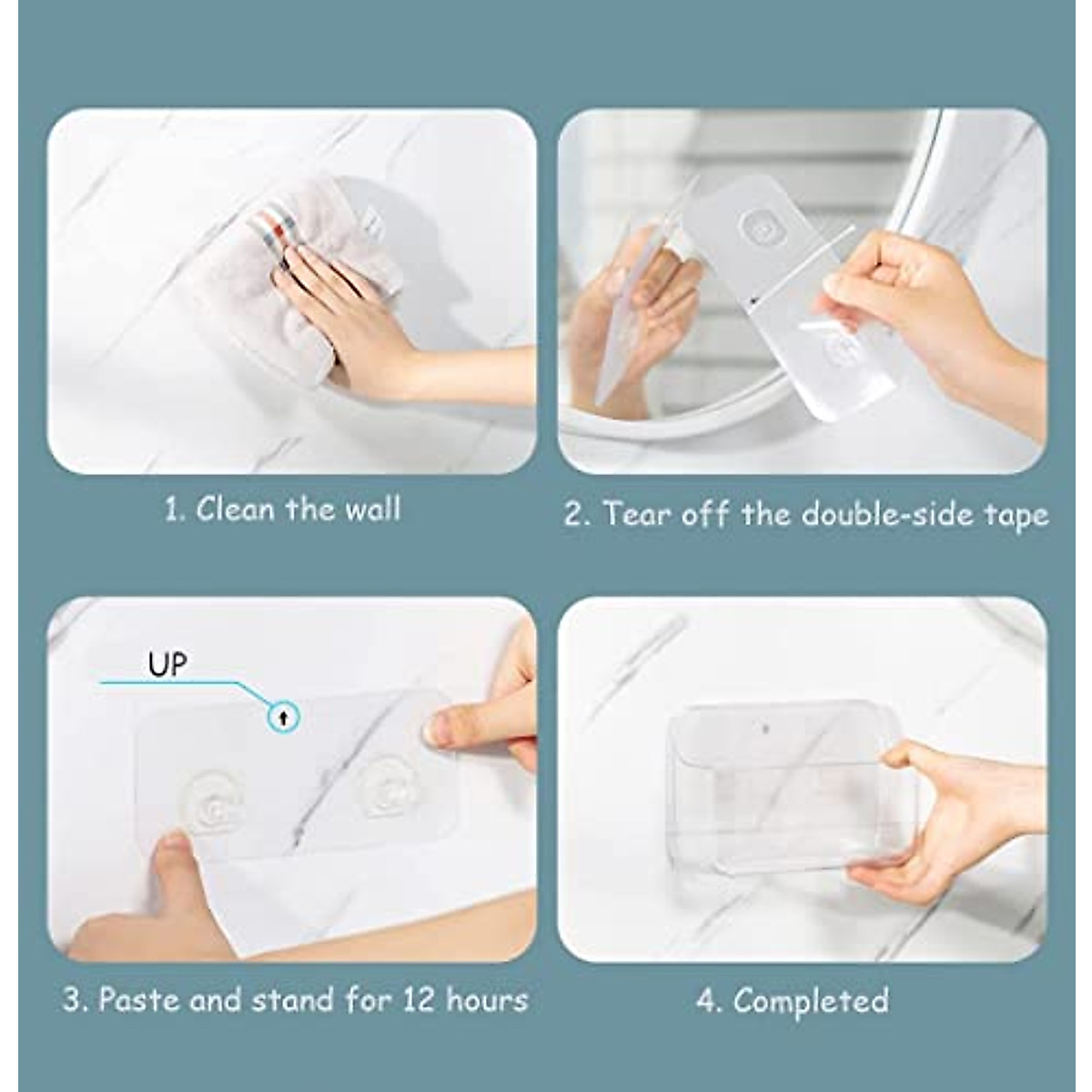 1. Clean the wall

2. Tear off the double-side tape

UP

3. Paste and stand for 12 hours

4. Completed