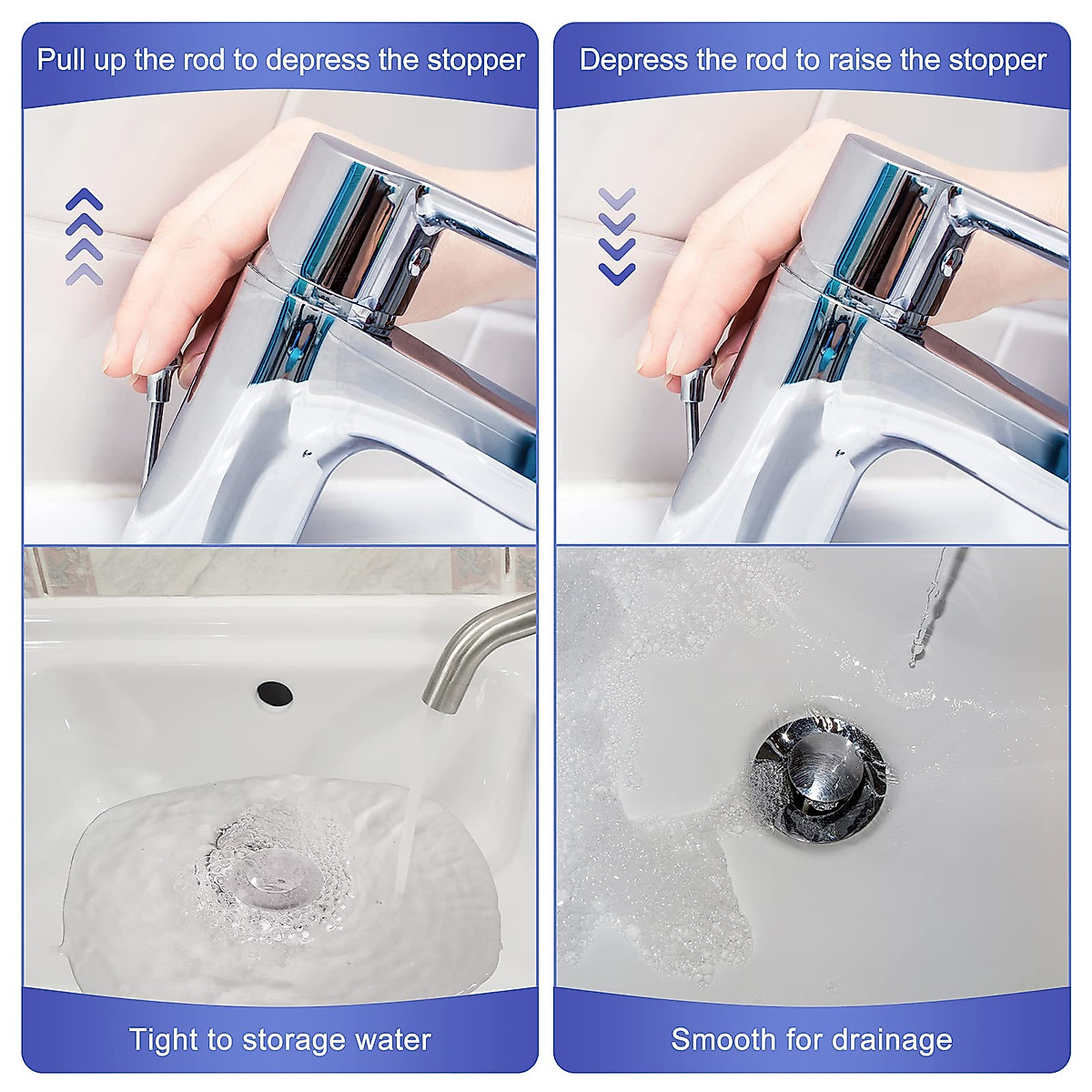 Pull up the rod to depress the stopper

Tight to storage water

Depress the rod to raise the stopper

Smooth for drainage