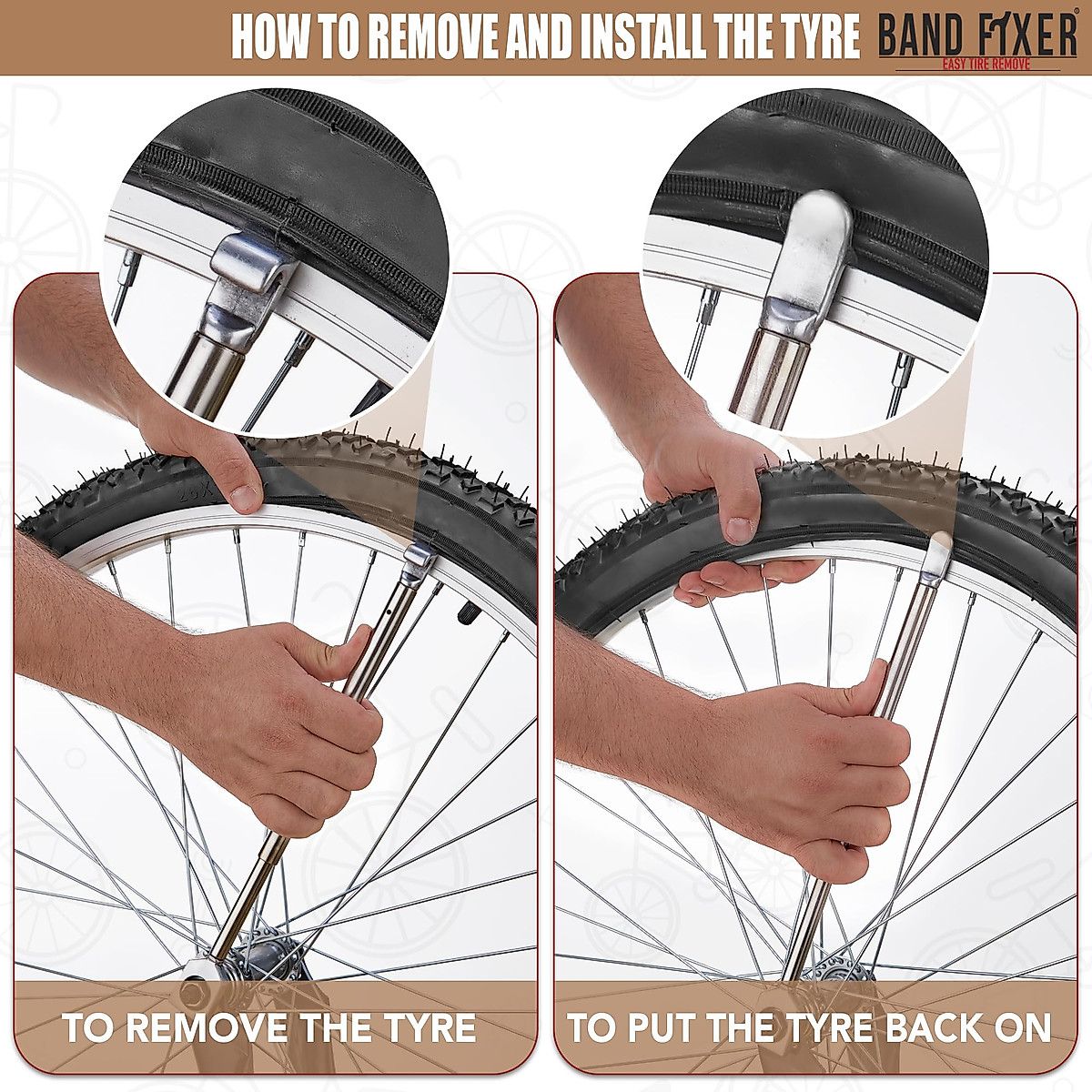 HOW TO REMOVE AND INSTALL THE TYRE

BAND FIXER®
EASY TIRE REMOVE

TO REMOVE THE TYRE

TO PUT THE TYRE BACK ON