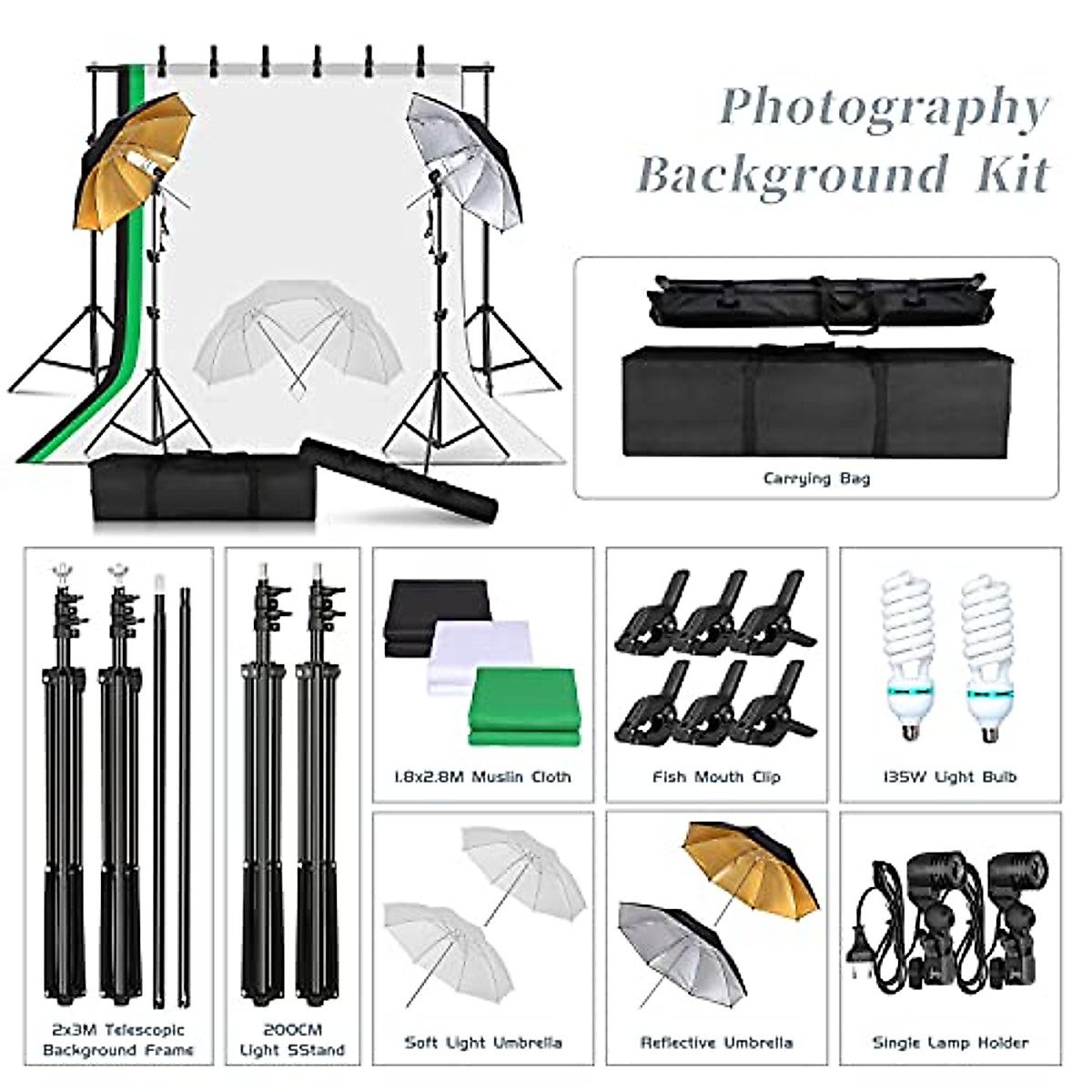 Photography Background Kit

Carrying Bag

2x3M Telescopic Background Frame

200CM Light SStand

1.8x2.8M Muslin Cloth

Fish Mouth Clip

135W Light Bulb

Soft Light Umbrella

Reflective Umbrella

Single Lamp Holder