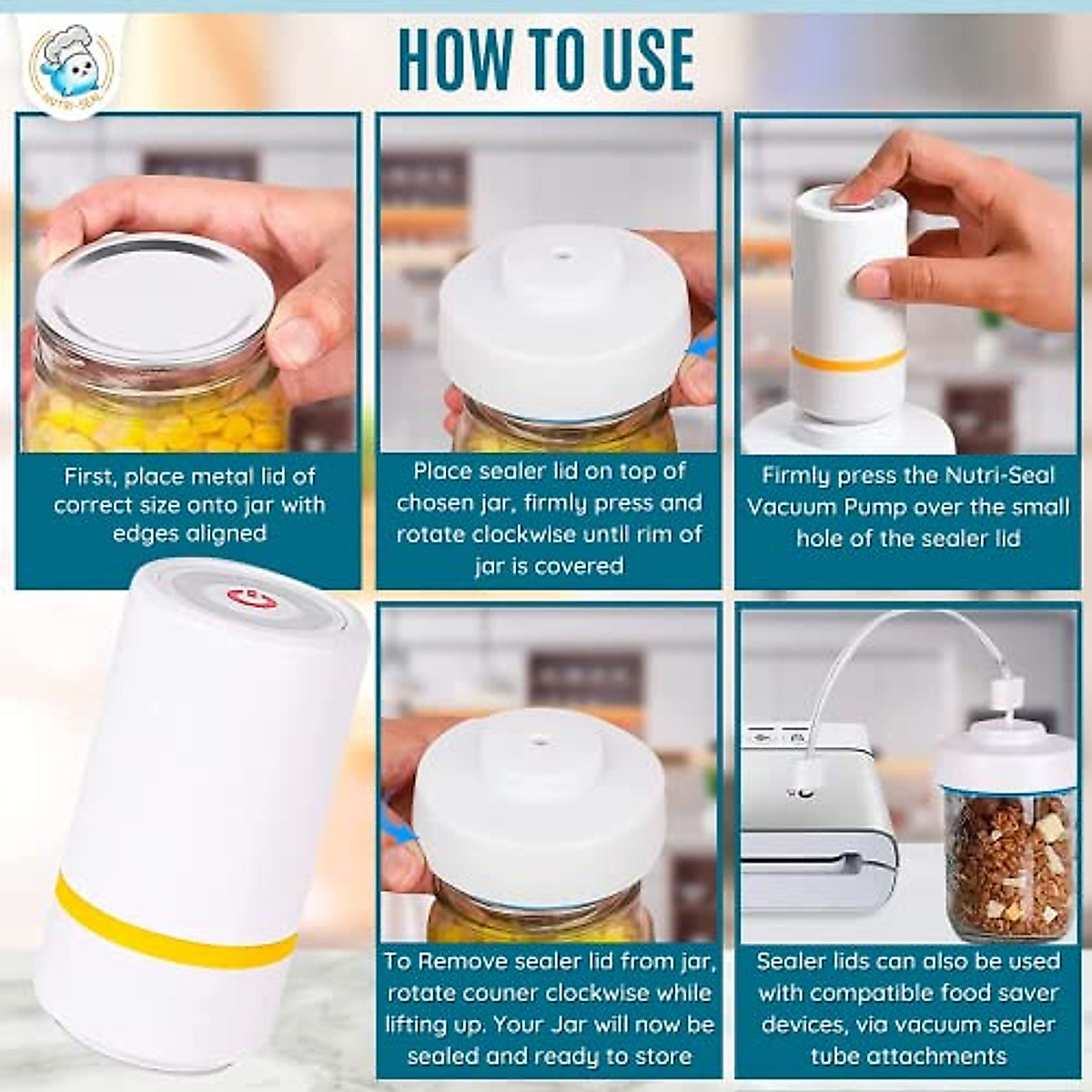 NUTRI-SEAL

HOW TO USE

First, place metal lid of correct size onto jar with edges aligned

Place sealer lid on top of chosen jar, firmly press and rotate clockwise until rim of jar is covered

Firmly press the Nutri-Seal Vacuum Pump over the small hole of the sealer lid

To Remove sealer lid from jar, rotate couner clockwise while lifting up. Your Jar will now be sealed and ready to store

Sealer lids can also be used with compatible food saver devices, via vacuum sealer tube attachments