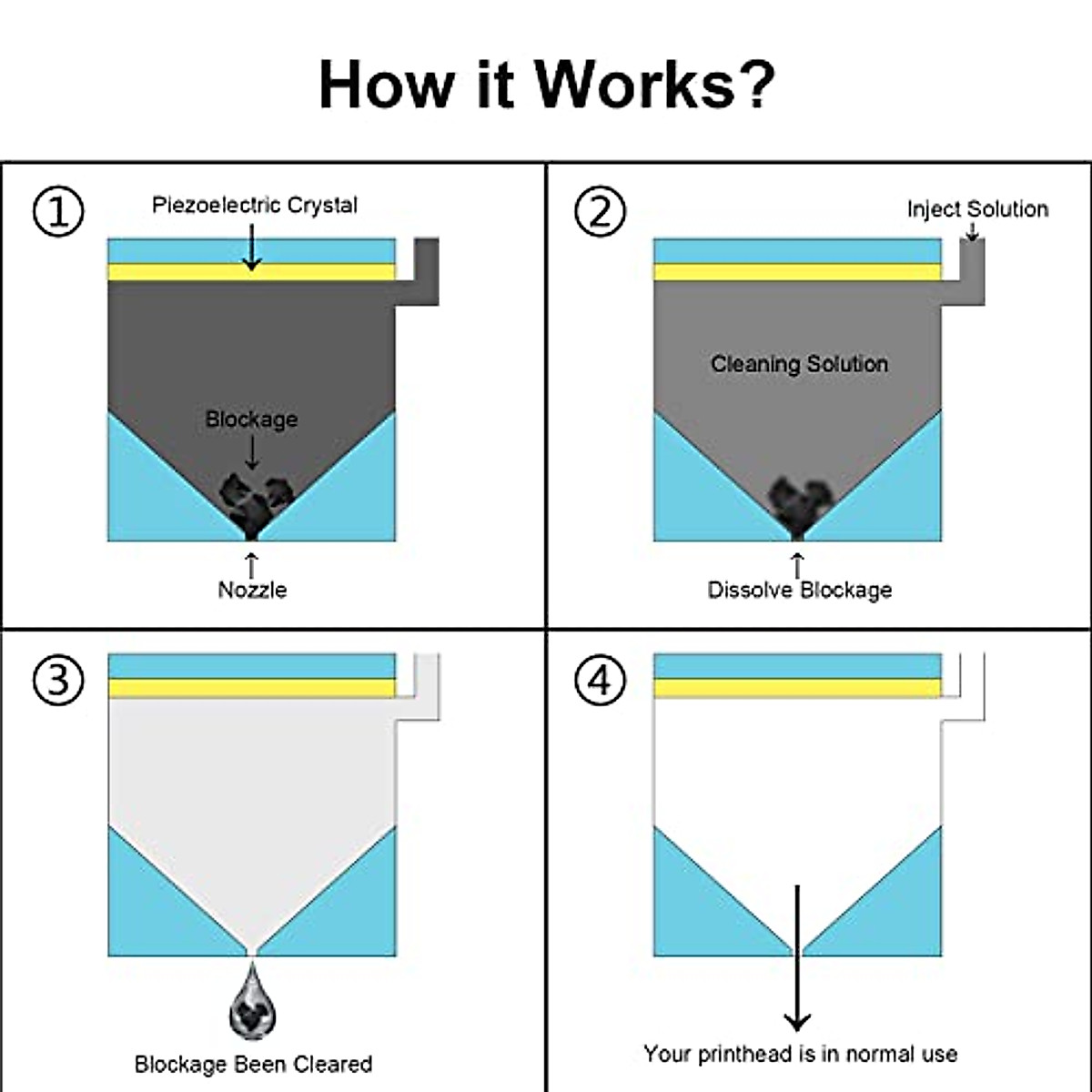 How it Works?

①
Piezoelectric Crystal
Blockage
Nozzle

②
Inject Solution
Cleaning Solution
Dissolve Blockage

③
Blockage Been Cleared

④
Your printhead is in normal use