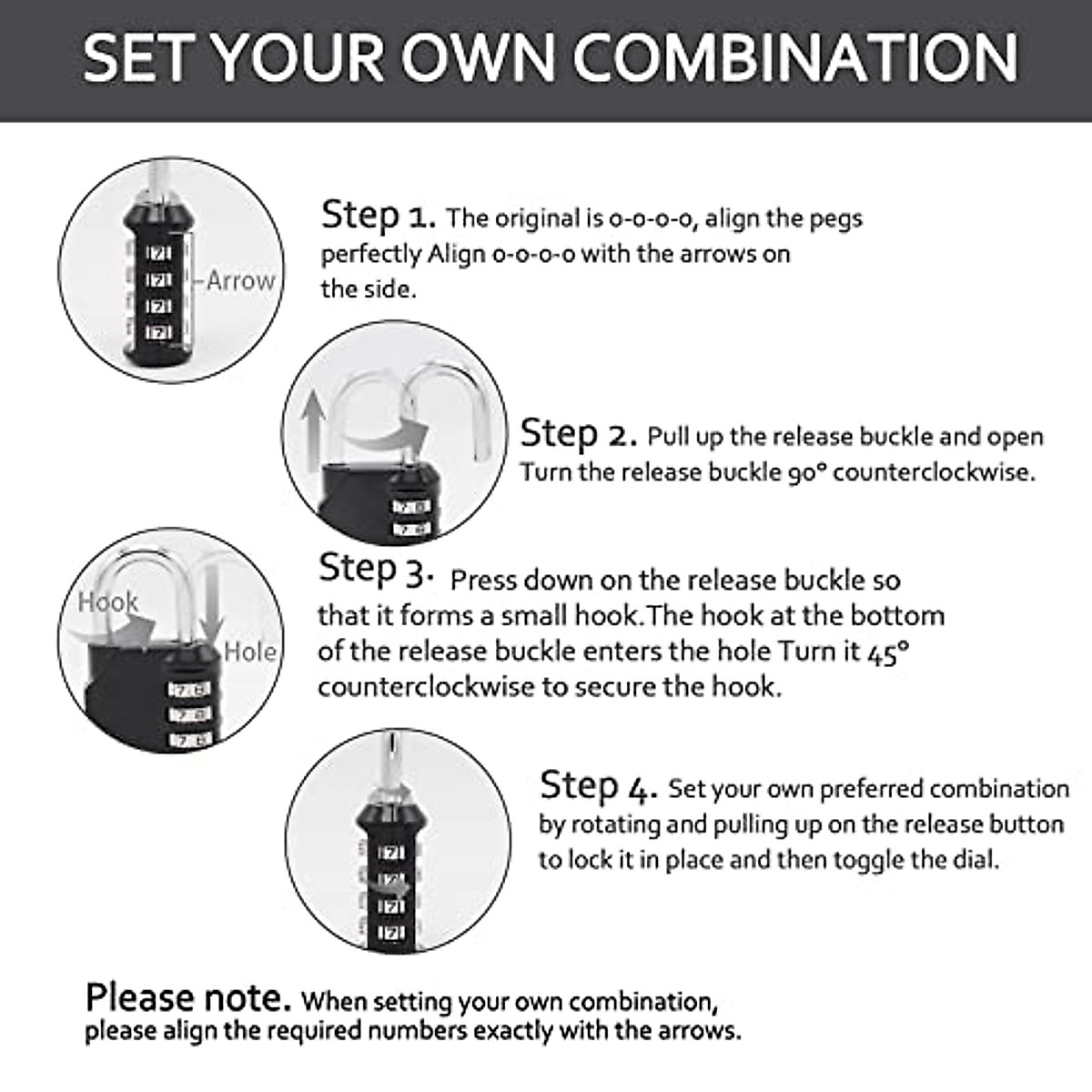 SET YOUR OWN COMBINATION

Arrow

Step 1. The original is 0-0-0-0, align the pegs perfectly Align 0-0-0-0 with the arrows on the side.

Step 2. Pull up the release buckle and open Turn the release buckle 90° counterclockwise.

Hook

Hole

Step 3. Press down on the release buckle so that it forms a small hook.The hook at the bottom of the release buckle enters the hole Turn it 45° counterclockwise to secure the hook.

Step 4. Set your own preferred combination by rotating and pulling up on the release button to lock it in place and then toggle the dial.

Please note. When setting your own combination, please align the required numbers exactly with the arrows.