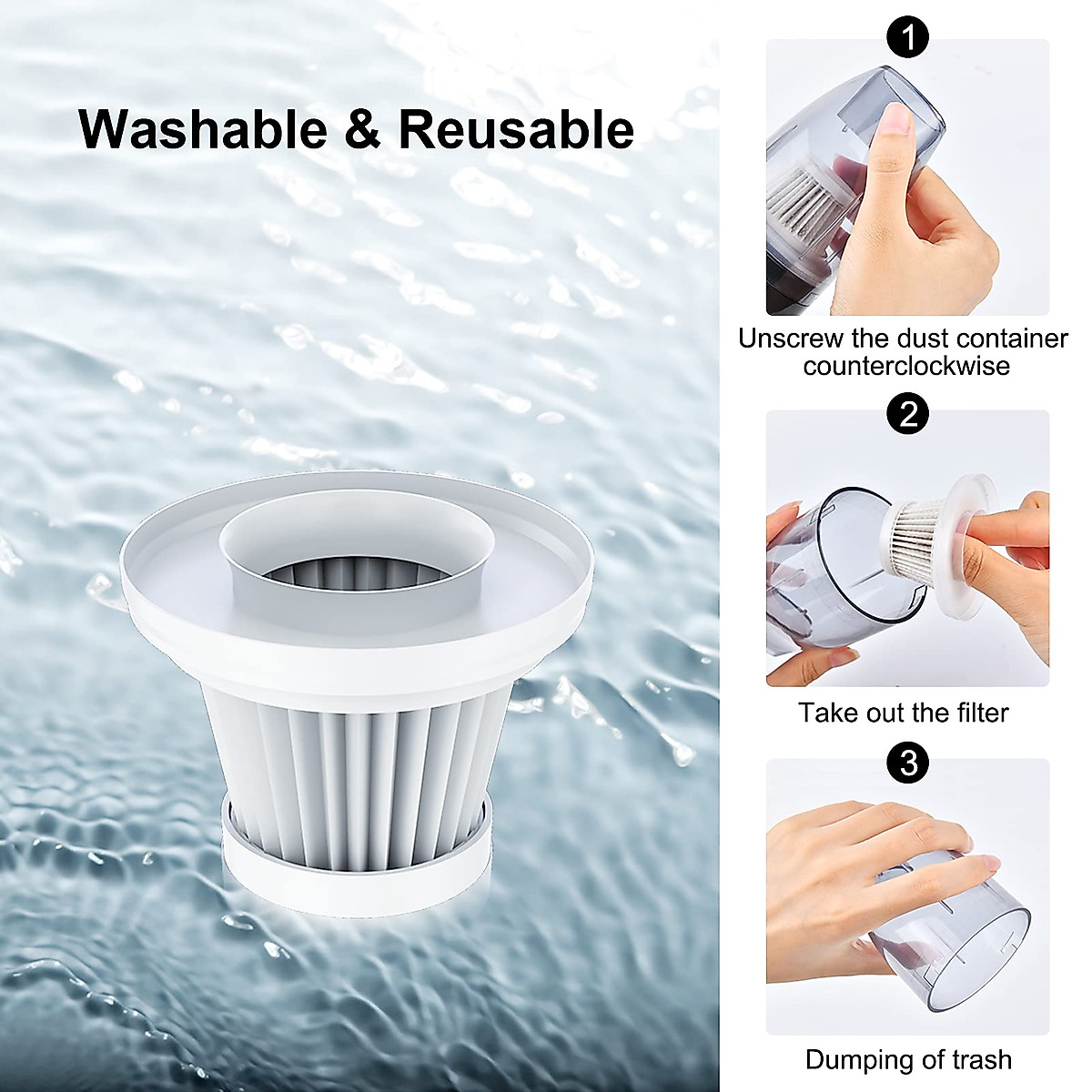 Washable & Reusable

1

Unscrew the dust container counterclockwise

2

Take out the filter

3

Dumping of trash