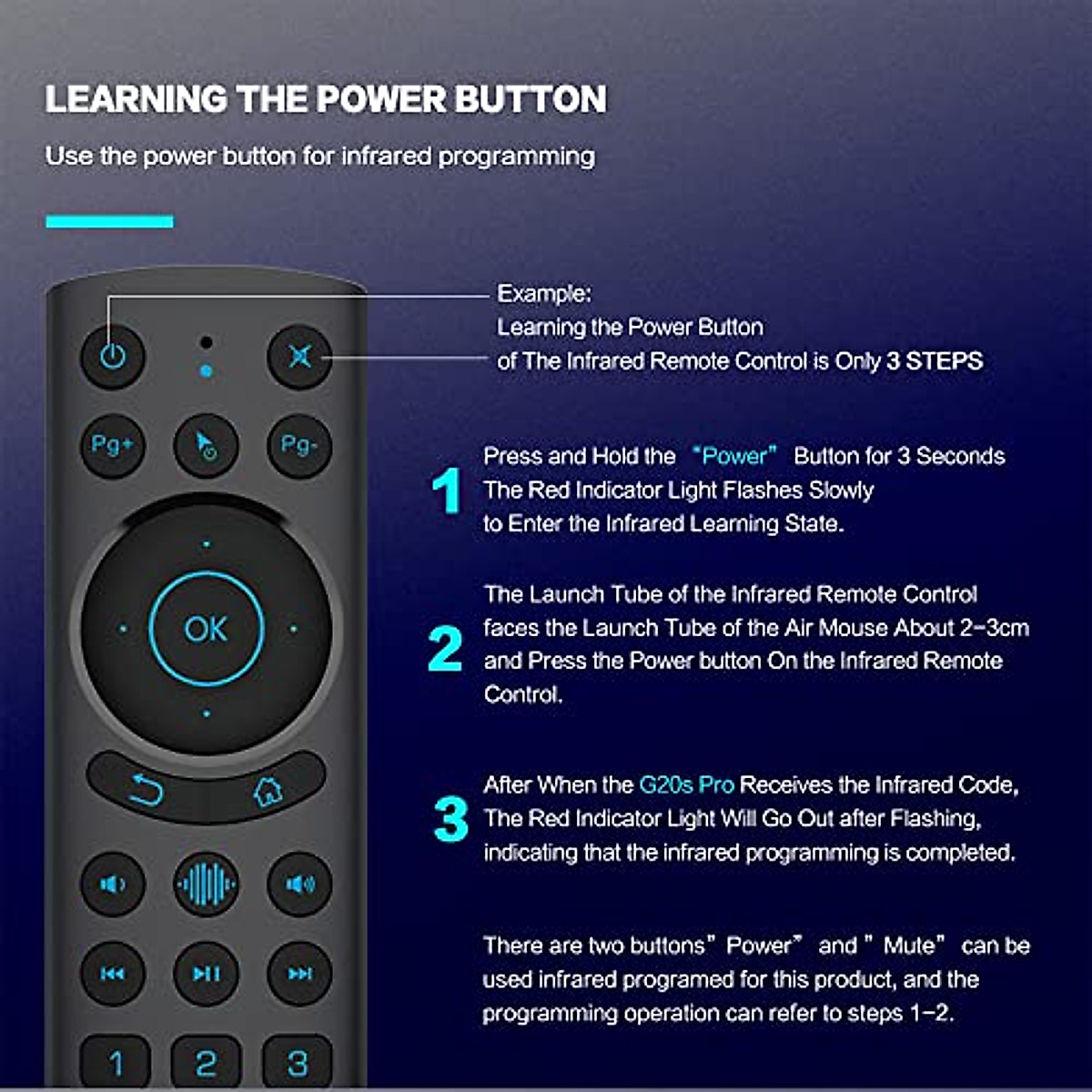 LEARNING THE POWER BUTTON

Use the power button for infrared programming

Pg+

Pg-

OK

1 2 3

Example:
Learning the Power Button
of The Infrared Remote Control is Only 3 STEPS

1 Press and Hold the "Power" Button for 3 Seconds The Red Indicator Light Flashes Slowly to Enter the Infrared Learning State.

2 The Launch Tube of the Infrared Remote Control faces the Launch Tube of the Air Mouse About 2-3cm and Press the Power button On the Infrared Remote Control.

3 After When the G20s Pro Receives the Infrared Code, The Red Indicator Light Will Go Out after Flashing, indicating that the infrared programming is completed.

There are two buttons" Power" and " Mute" can be used infrared programed for this product, and the programming operation can refer to steps 1-2.