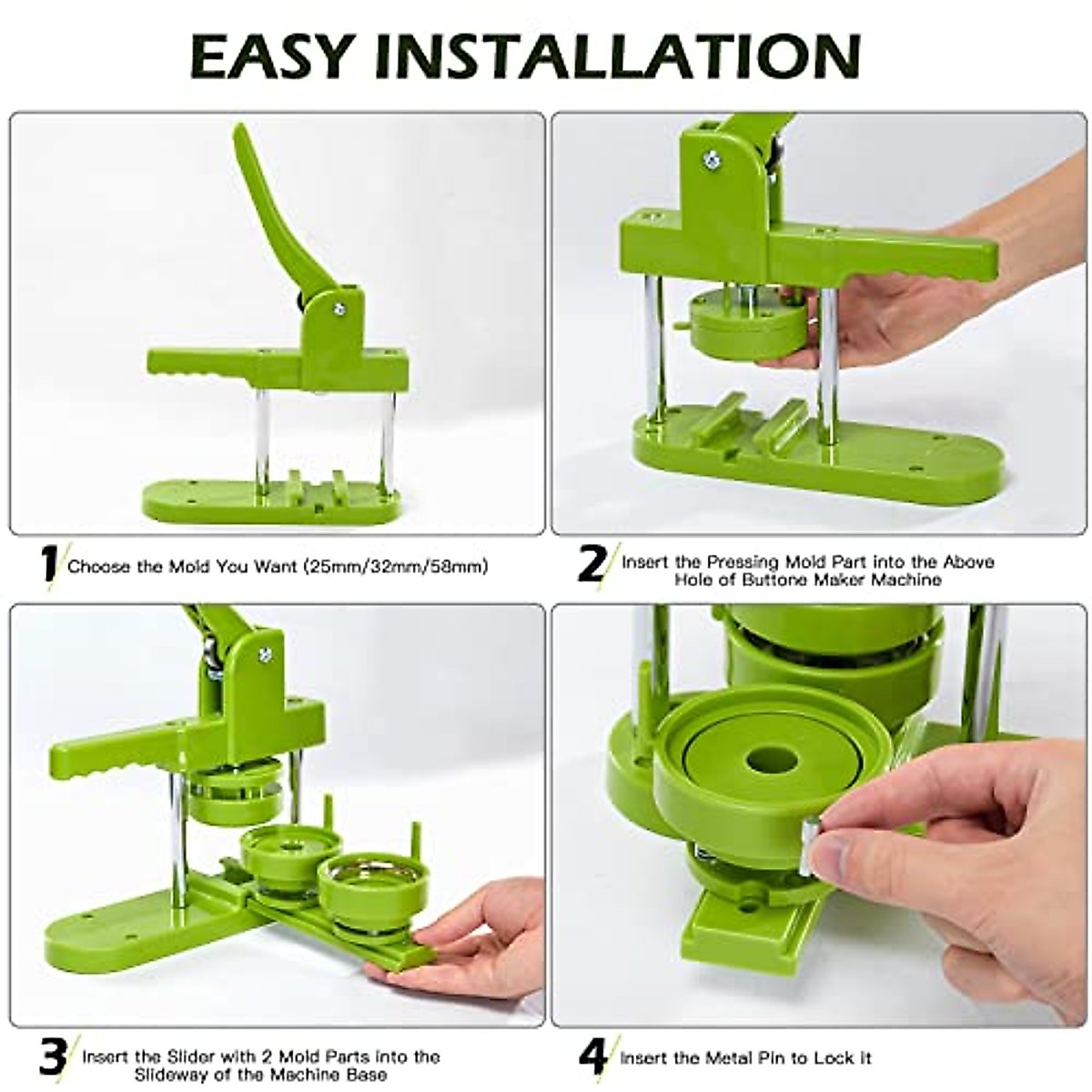 EASY INSTALLATION

1 Choose the Mold You Want (25mm/32mm/58mm)

2 Insert the Pressing Mold Part into the Above Hole of Buttone Maker Machine

3 Insert the Slider with 2 Mold Parts into the Slideway of the Machine Base

4 Insert the Metal Pin to Lock it