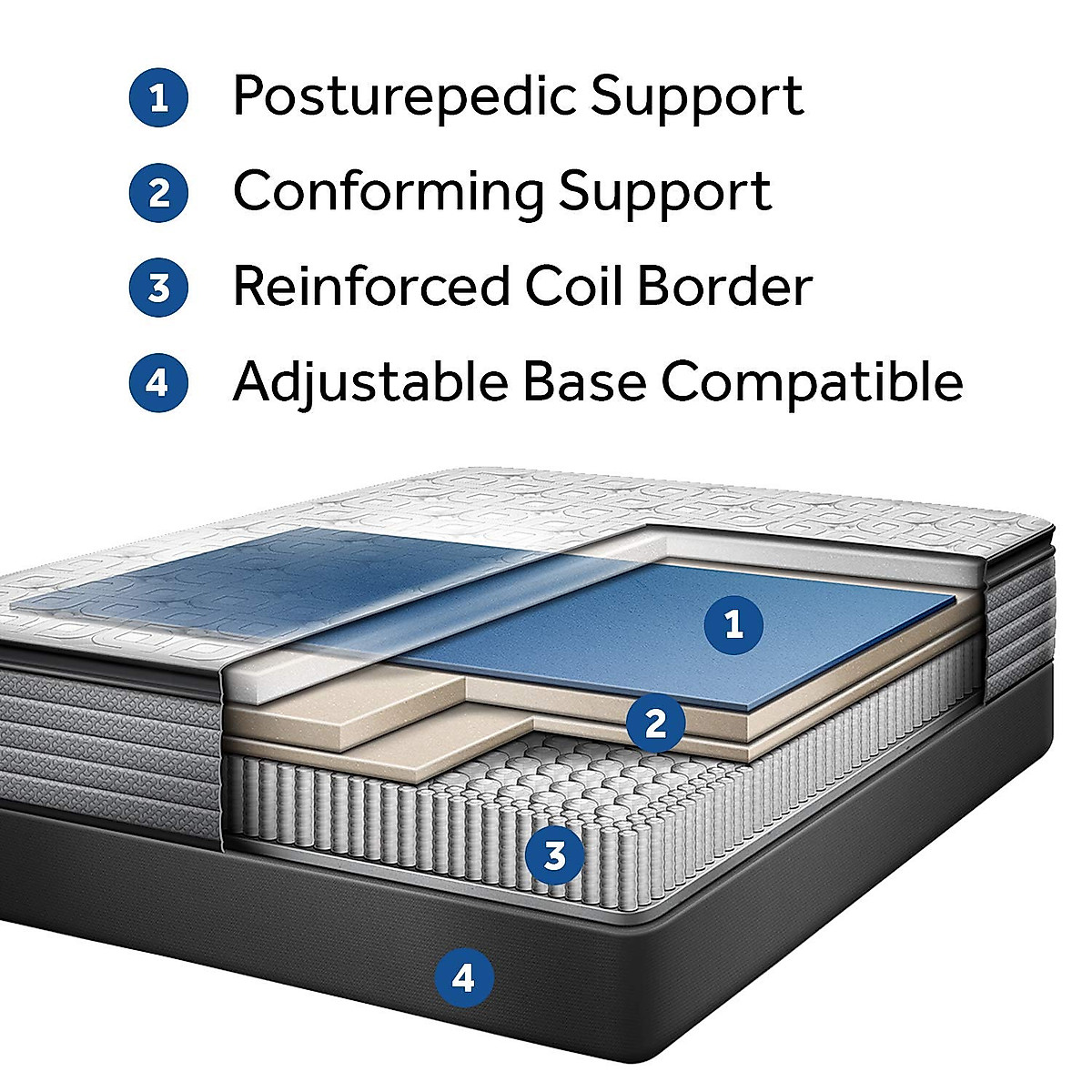 1 Posturepedic Support
2 Conforming Support
3 Reinforced Coil Border
4 Adjustable Base Compatible

1

2

3

4