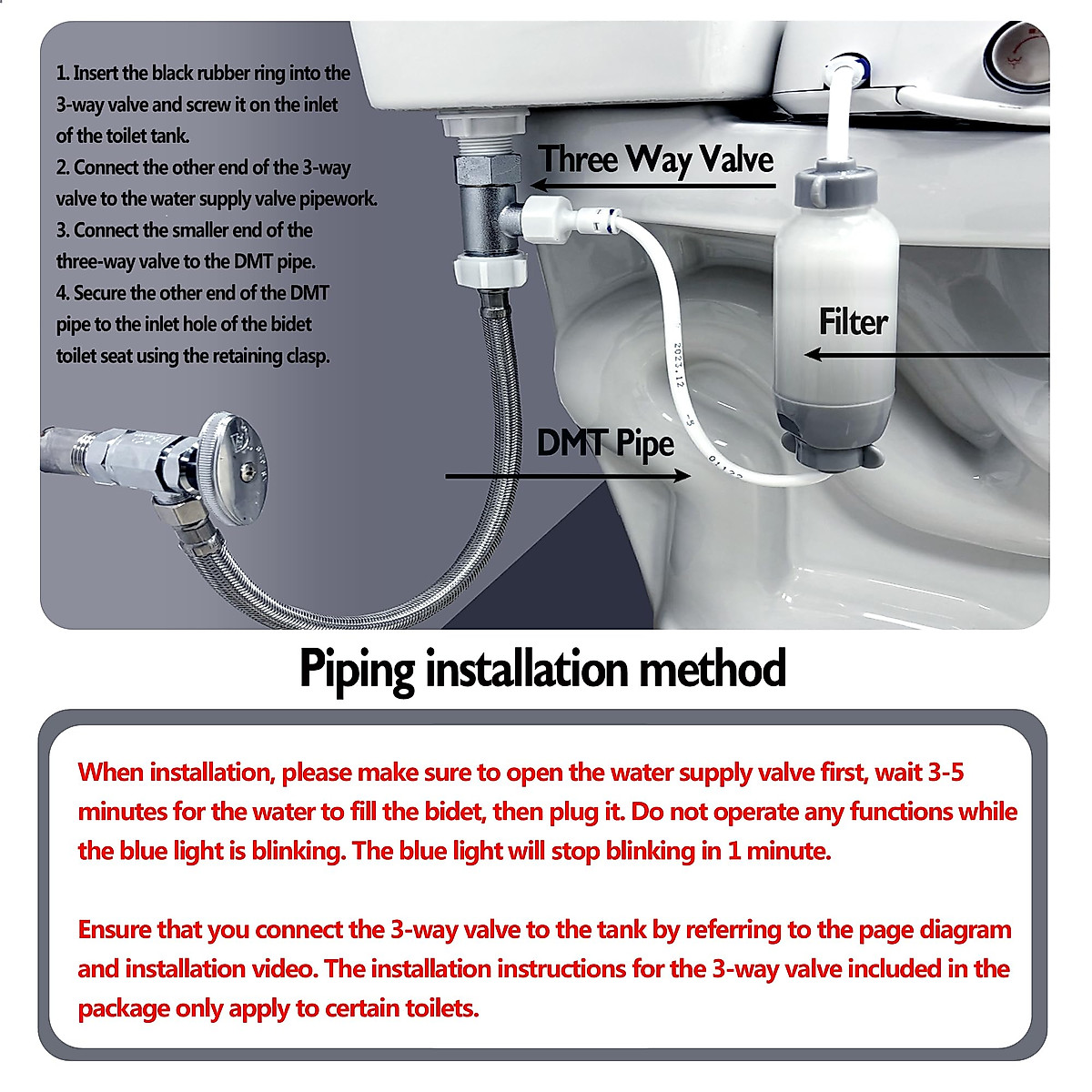 1. Insert the black rubber ring into the 3-way valve and screw it on the inlet of the toilet tank.
2. Connect the other end of the 3-way valve to the water supply valve pipework.
3. Connect the smaller end of the three-way valve to the DMT pipe.
4. Secure the other end of the DMT pipe to the inlet hole of the bidet toilet seat using the retaining clasp.

Three Way Valve

Filter

DMT Pipe

2023.12

Piping installation method

When installation, please make sure to open the water supply valve first, wait 3-5 minutes for the water to fill the bidet, then plug it. Do not operate any functions while the blue light is blinking. The blue light will stop blinking in 1 minute.

Ensure that you connect the 3-way valve to the tank by referring to the page diagram and installation video. The installation instructions for the 3-way valve included in the package only apply to certain toilets.